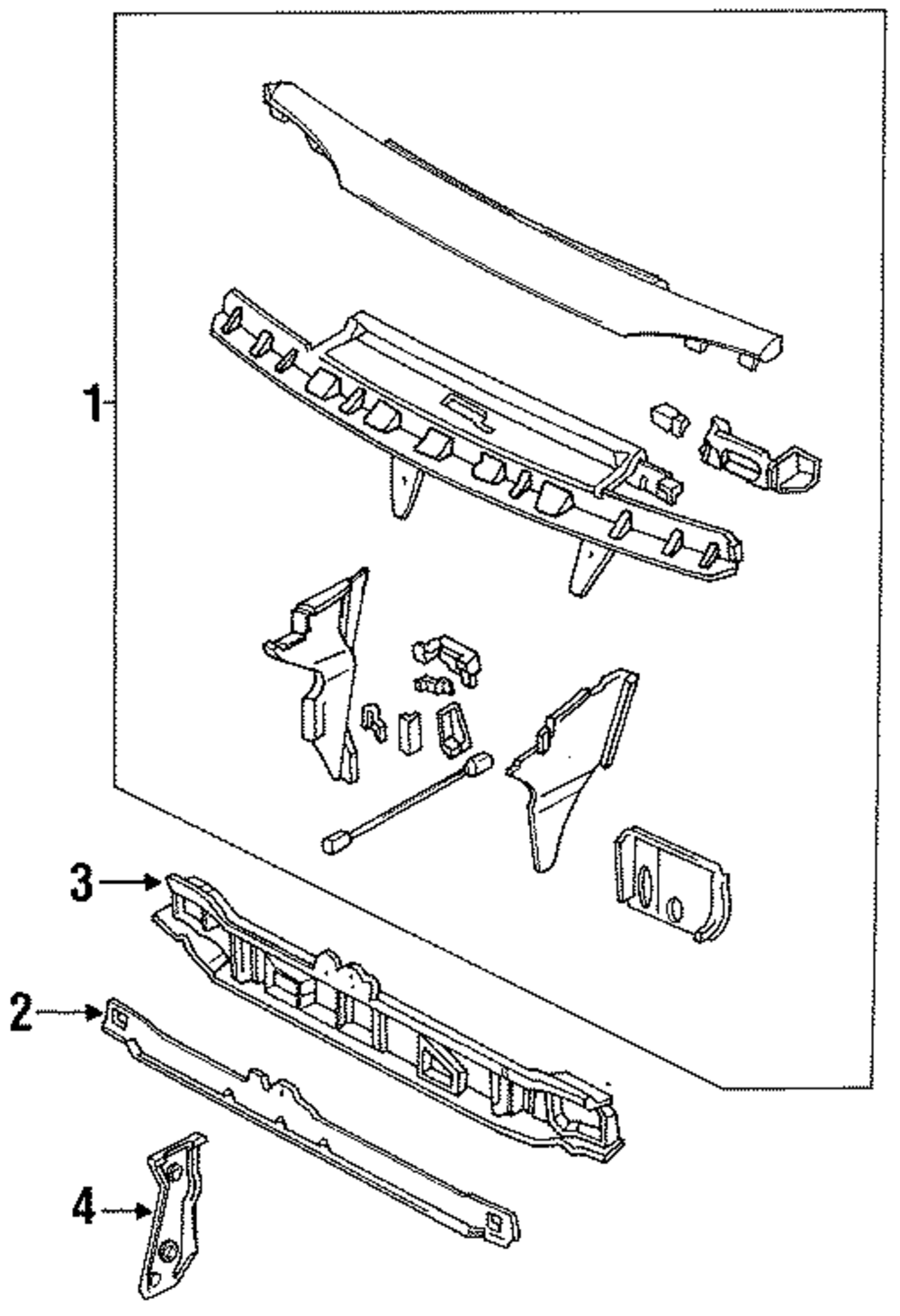 1
3
2
4