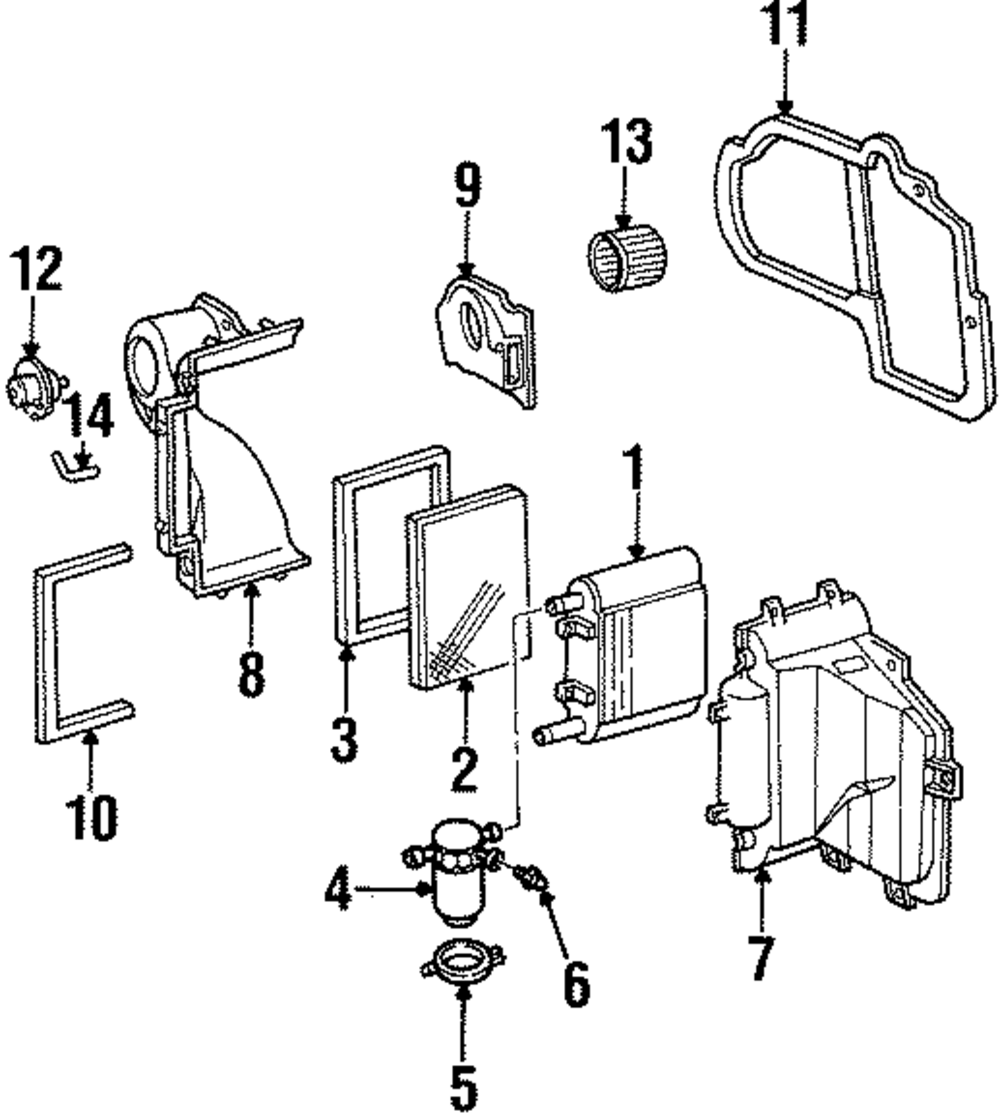 11
13
9
12
14
1
8
3
2
10
4
6
7
5