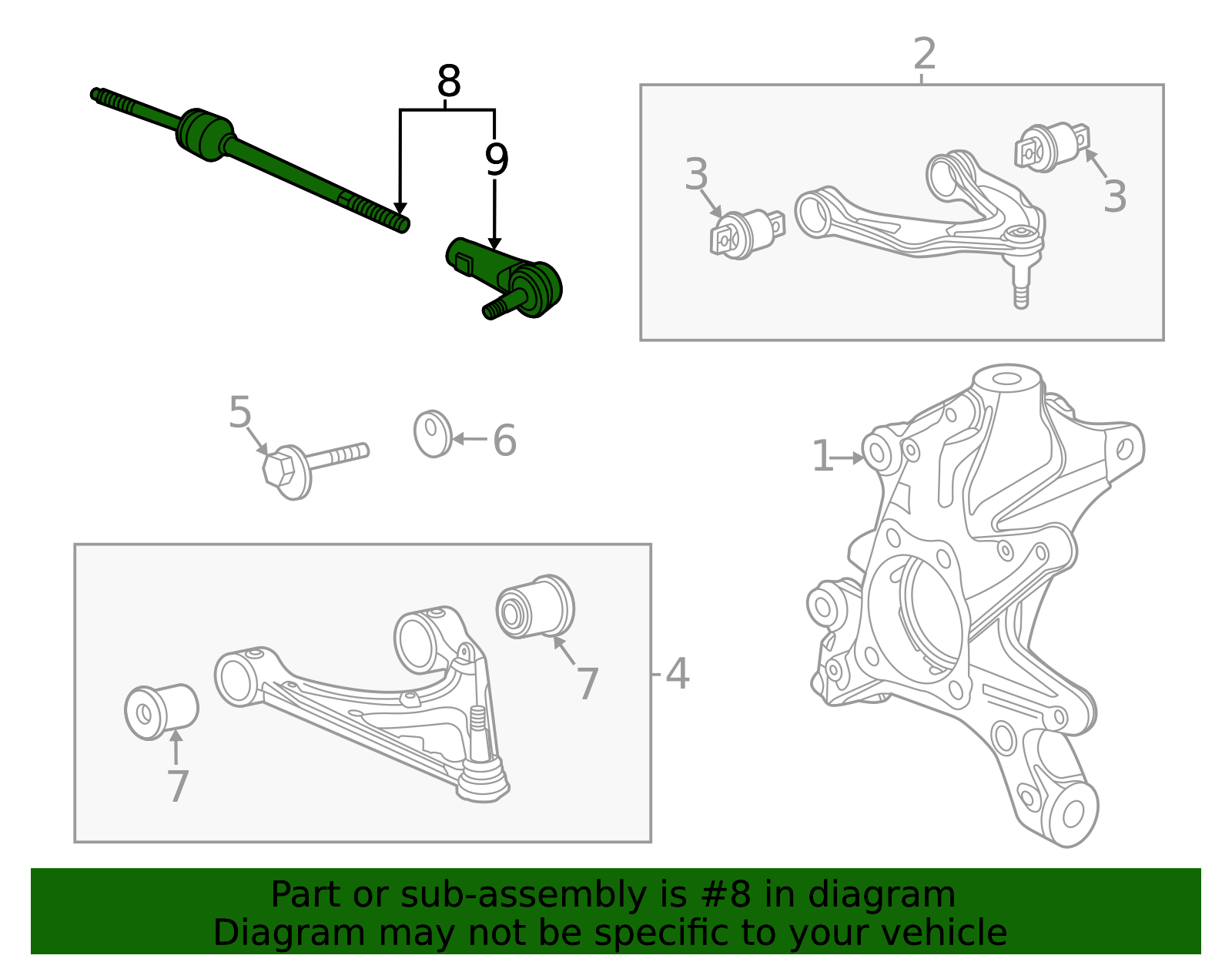 8
9
2
3
3
5
6
1
4
7
7

Part or sub-assembly is #8 in diagram
Diagram may not be specific to your vehicle