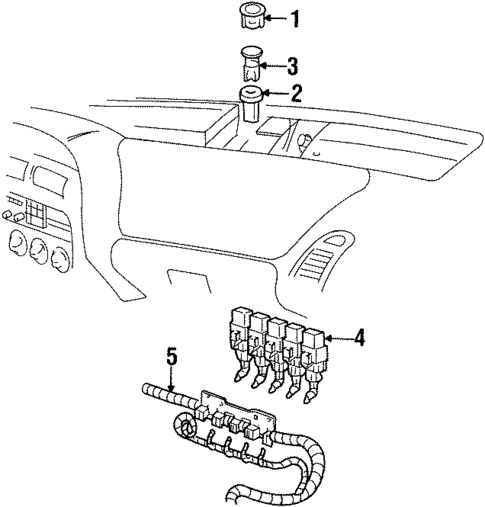 1
3
2
4
5