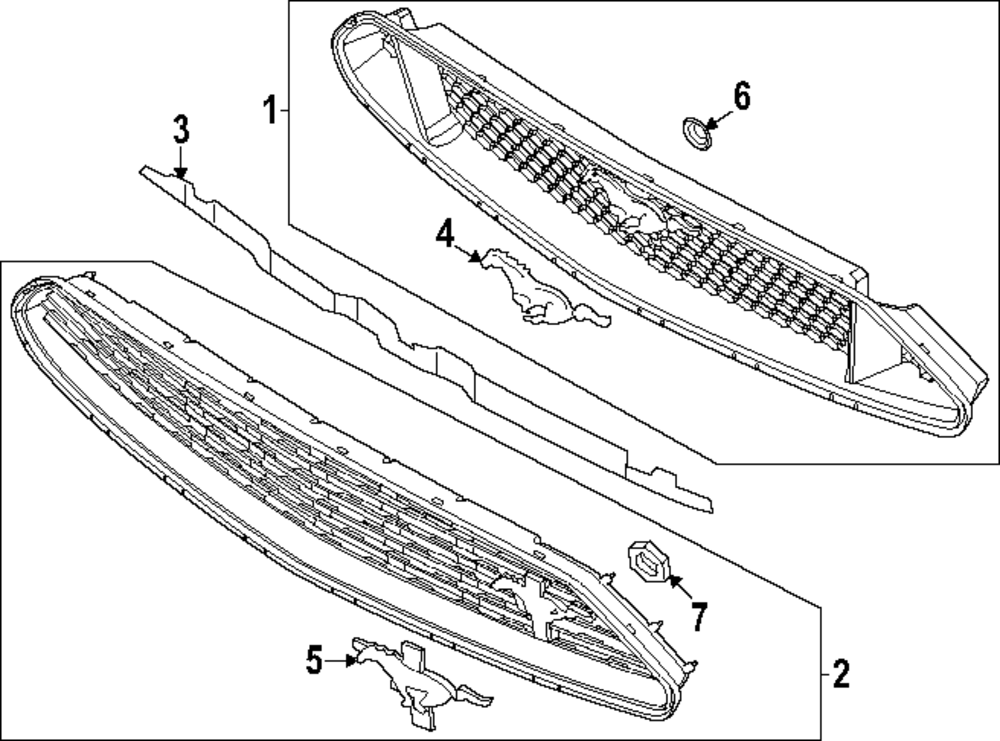 1
6
3
4
7
5
2