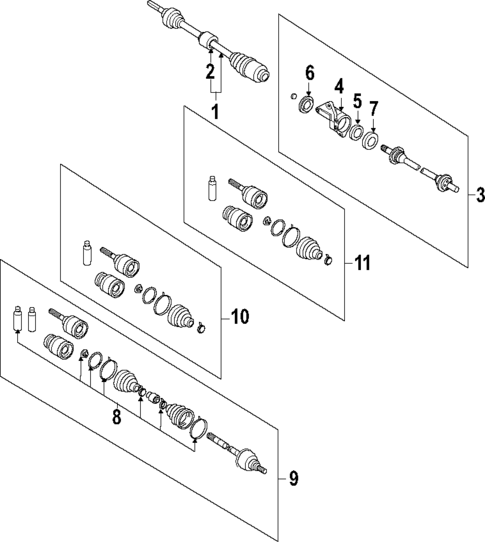 2
1
6
4
5
7
3
11
10
8
9