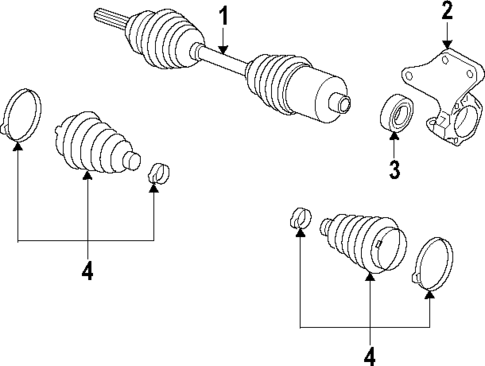 1
2
3
4
4