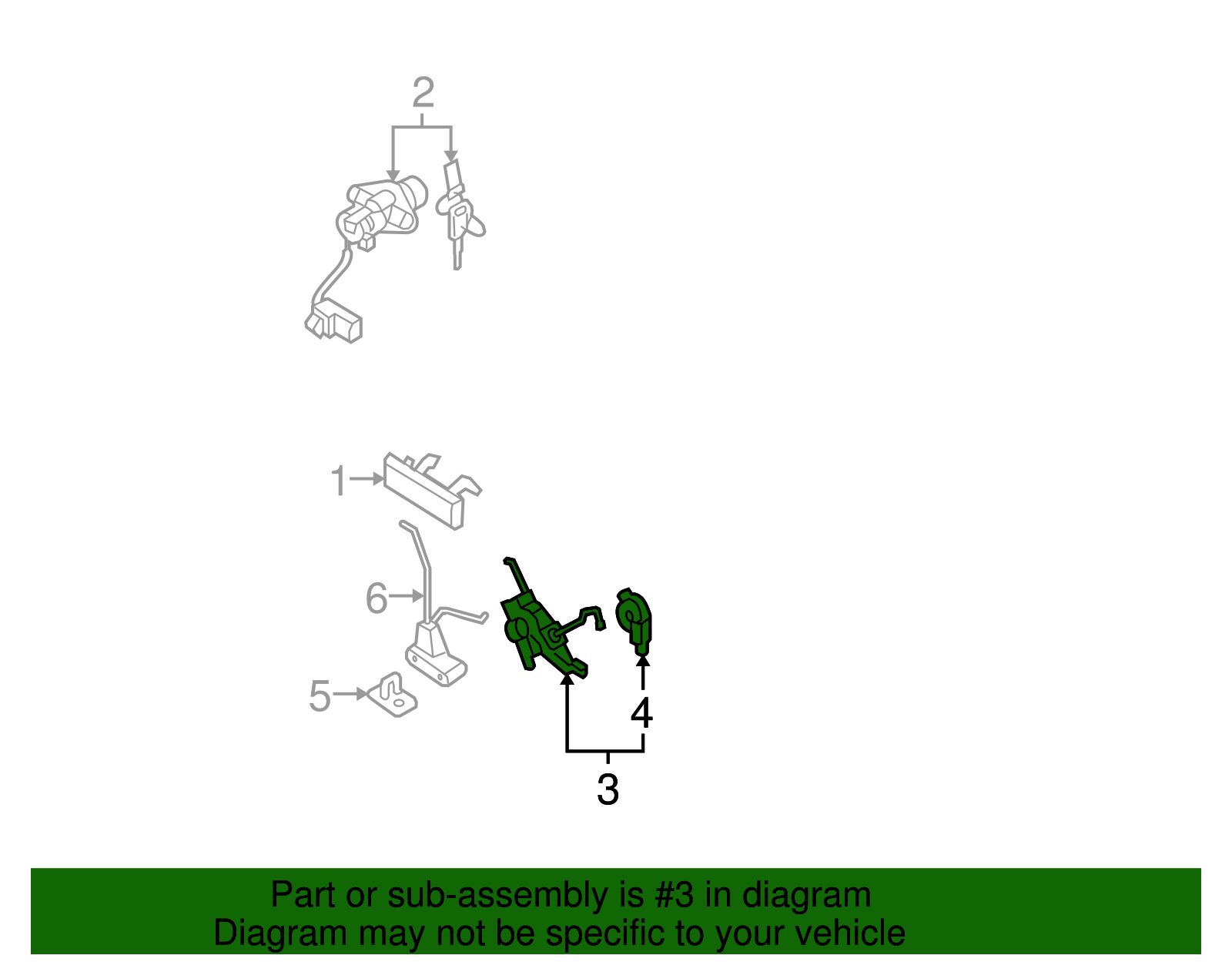 2

1

6

5

4

3

Part or sub-assembly is #3 in diagram
Diagram may not be specific to your vehicle