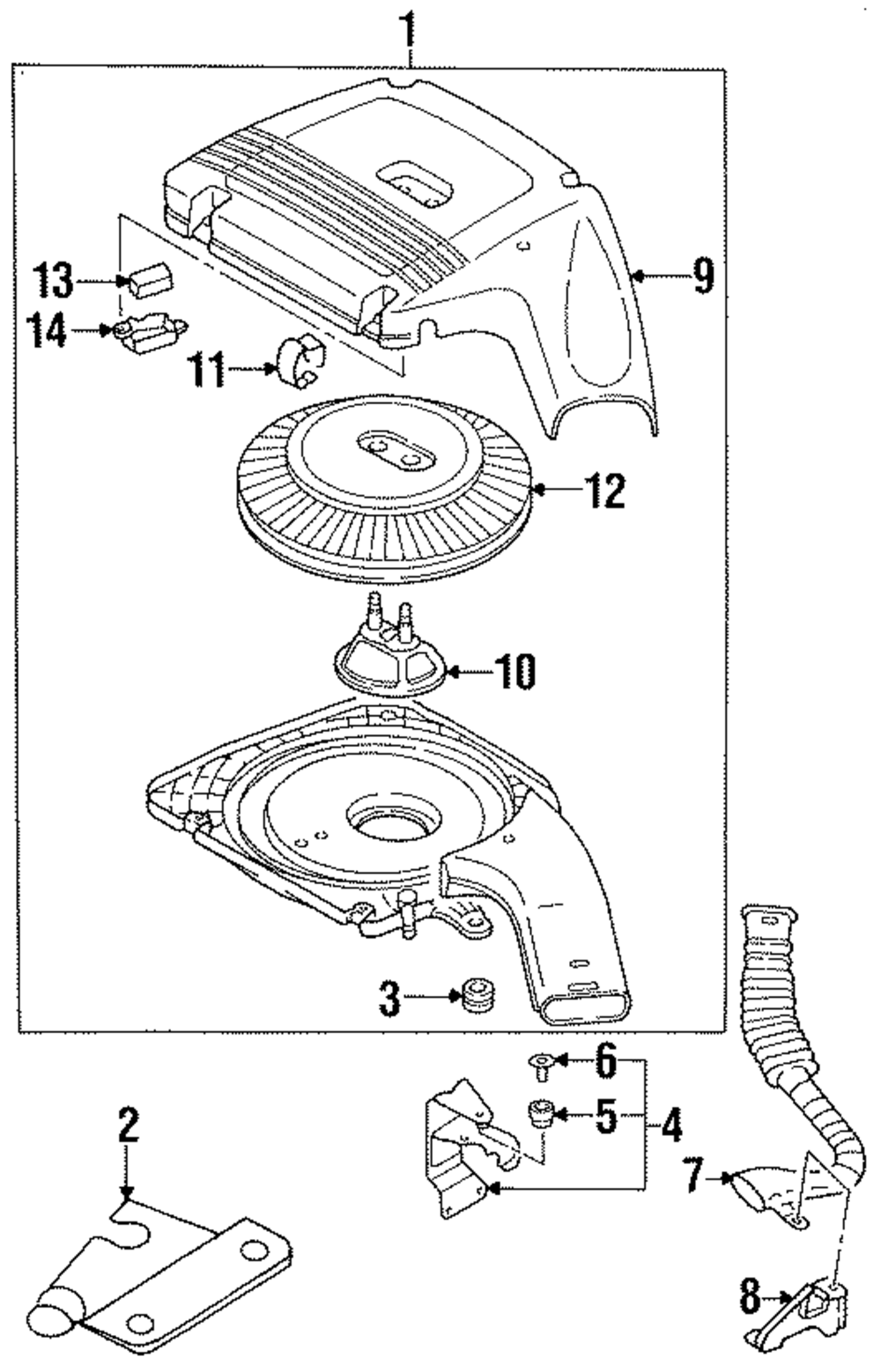 1
9
13
14
11
12
10
3
6
5
4
2
7
8