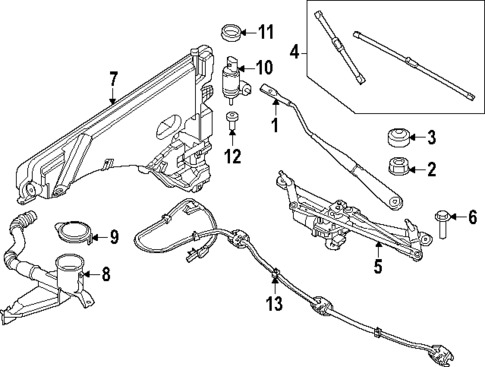 11
4
10
7
1
3
12
2
6
9
5
8
13