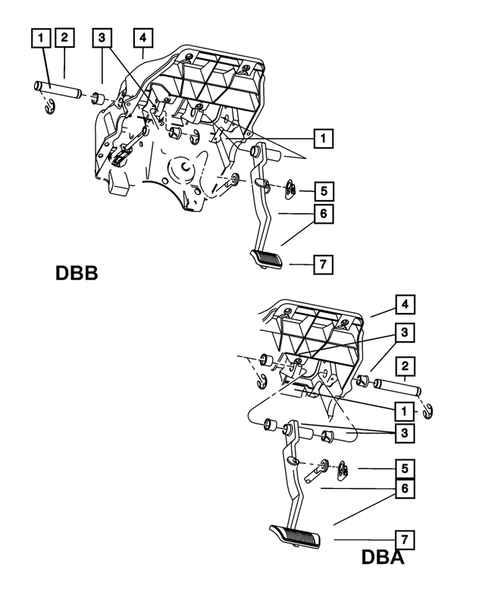 1 2 3 4

1

5

6

7

DBB

4

3

2

1

3

5

6

7

DBA