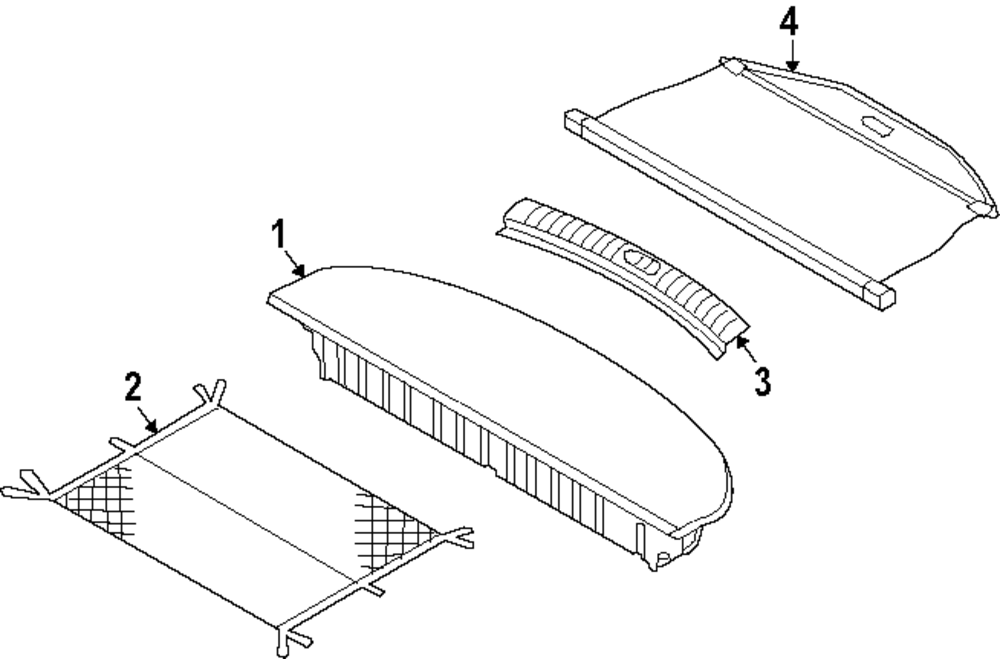 4
1
3
2