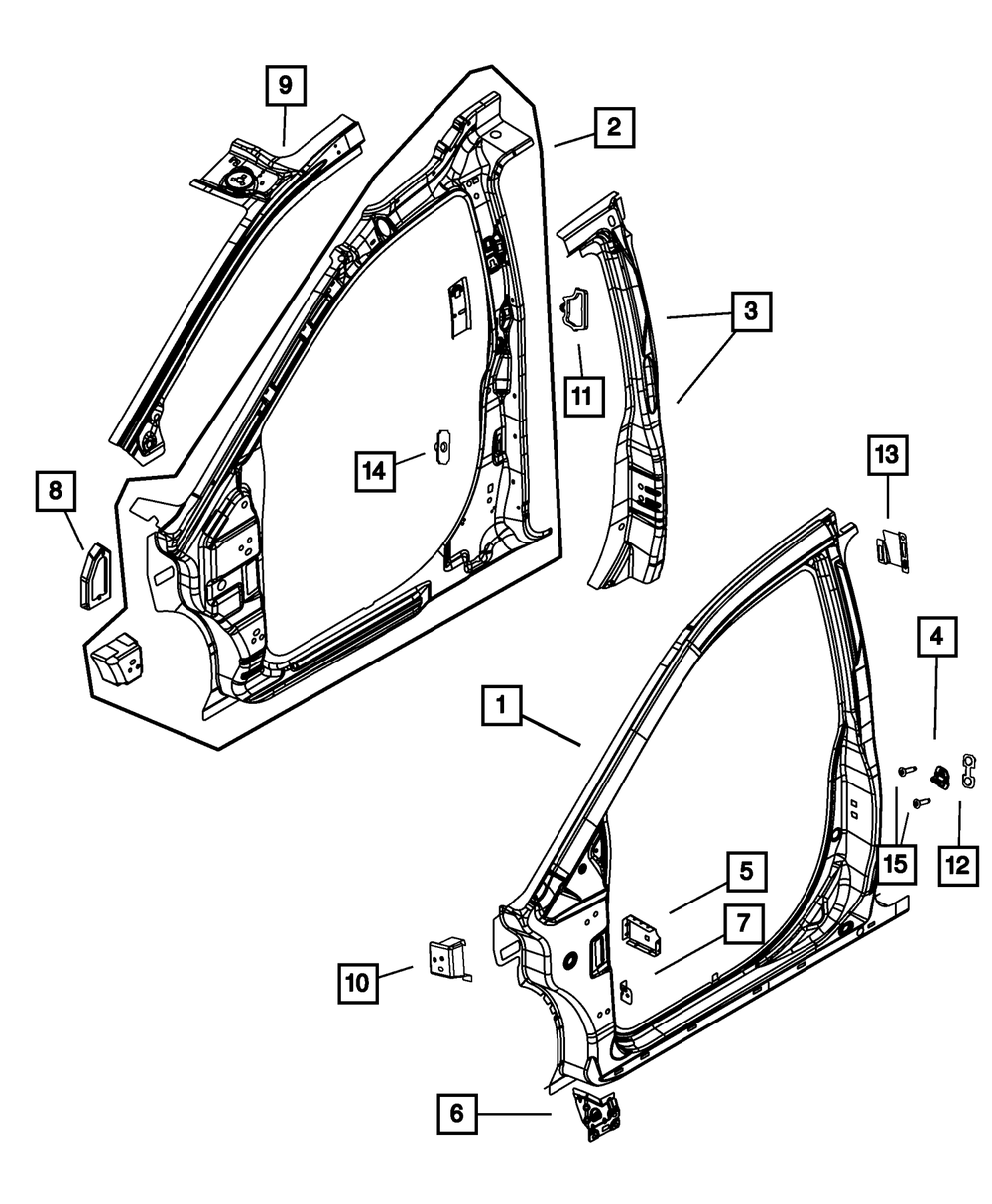 9
2
3
11
14
8
13
4
1
15
12
5
7
10
6