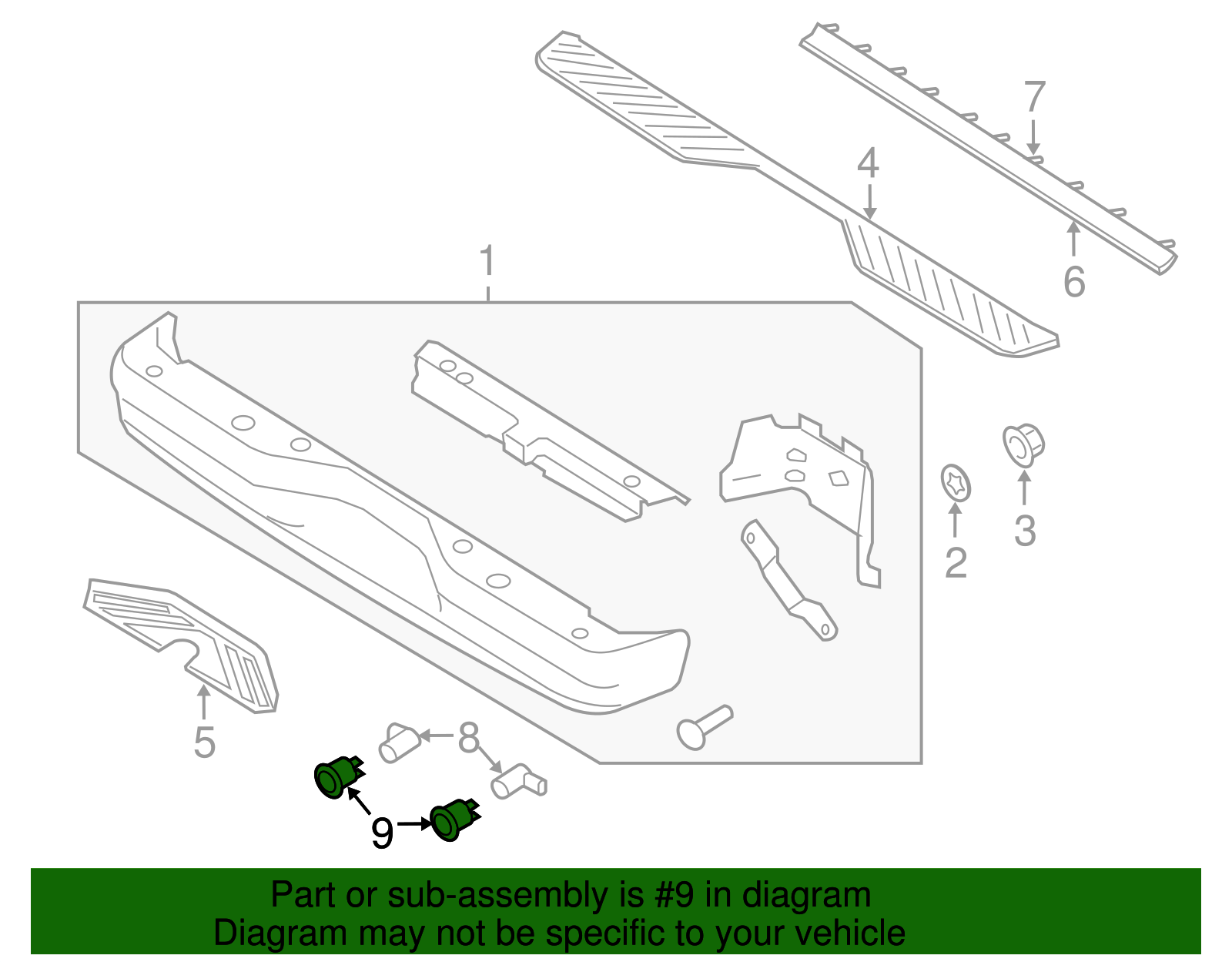 7
4
6
1
3
2
5
8
9

Part or sub-assembly is #9 in diagram
Diagram may not be specific to your vehicle