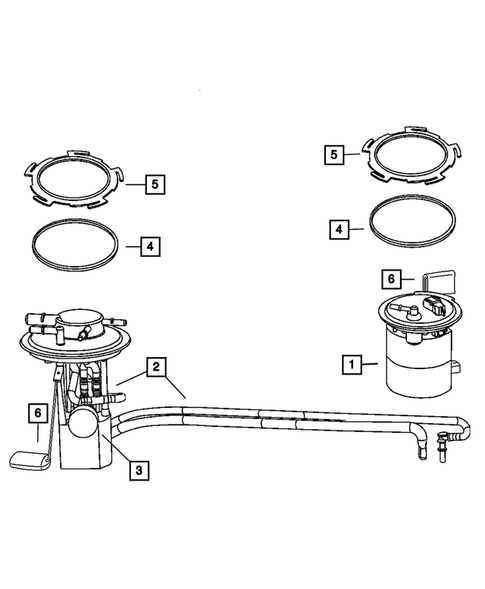 5
5
4
4
6
1
2
6
3