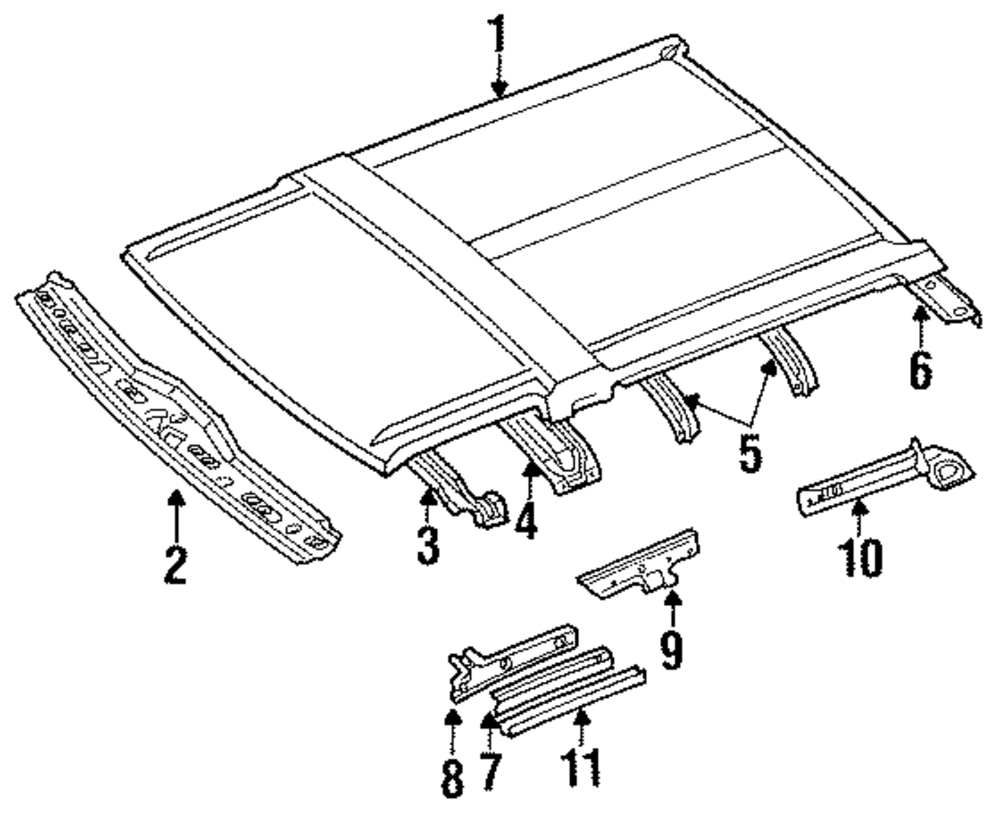 1
2
3
4
5
6
10
9
8
7
11