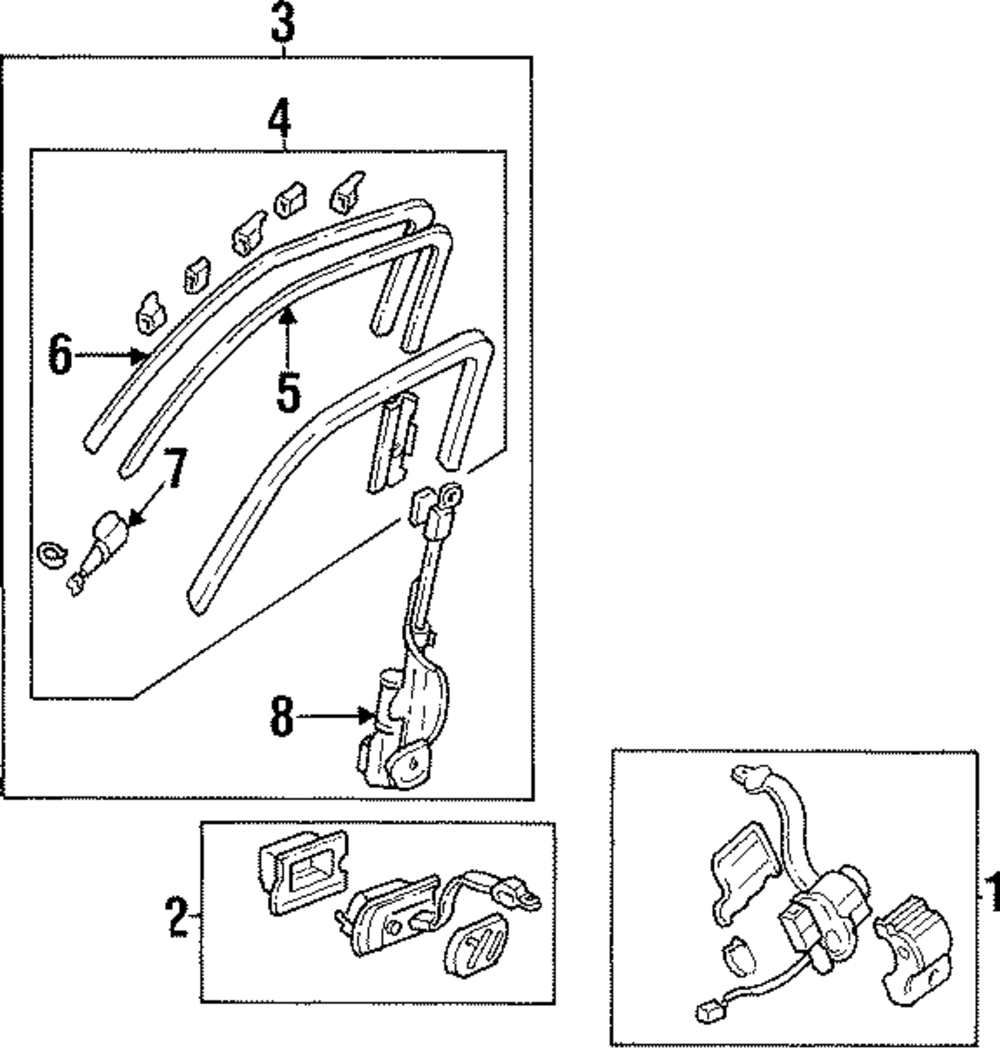 3
4
6
5
7
8
2
1