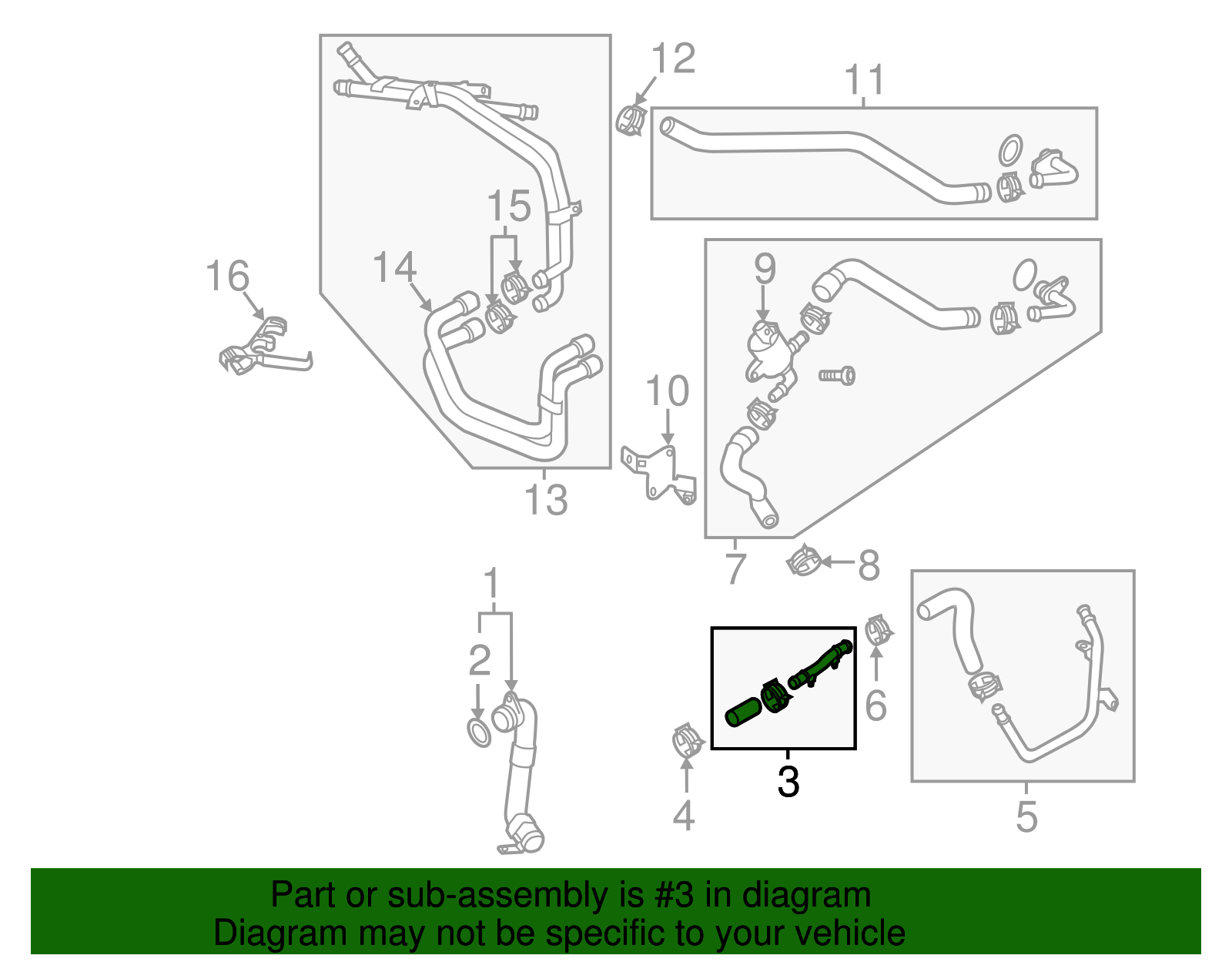 12
11
15
16
14
9
10
13
7
8
1
2
6
3
4
5

Part or sub-assembly is #3 in diagram
Diagram may not be specific to your vehicle