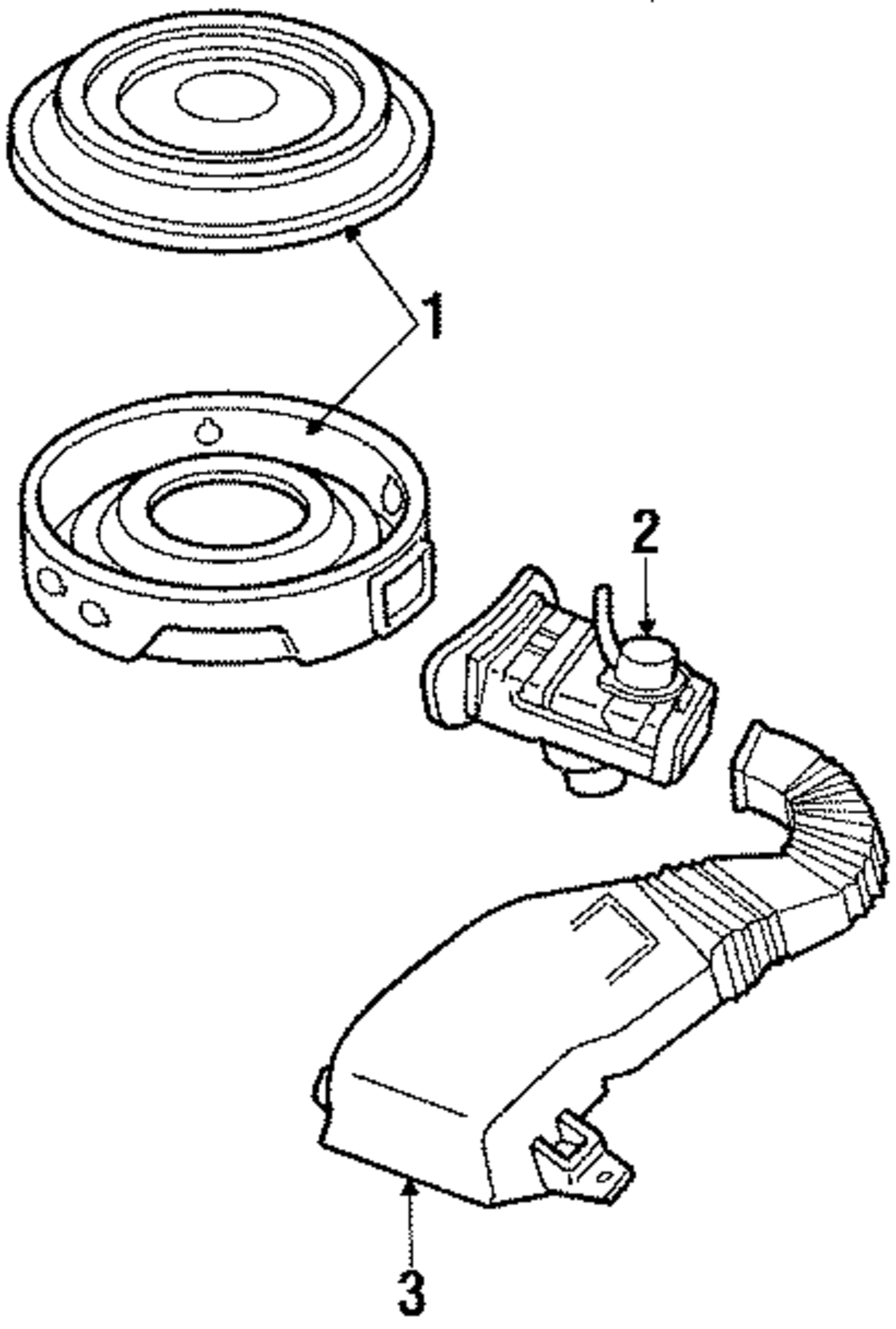 1

2

3