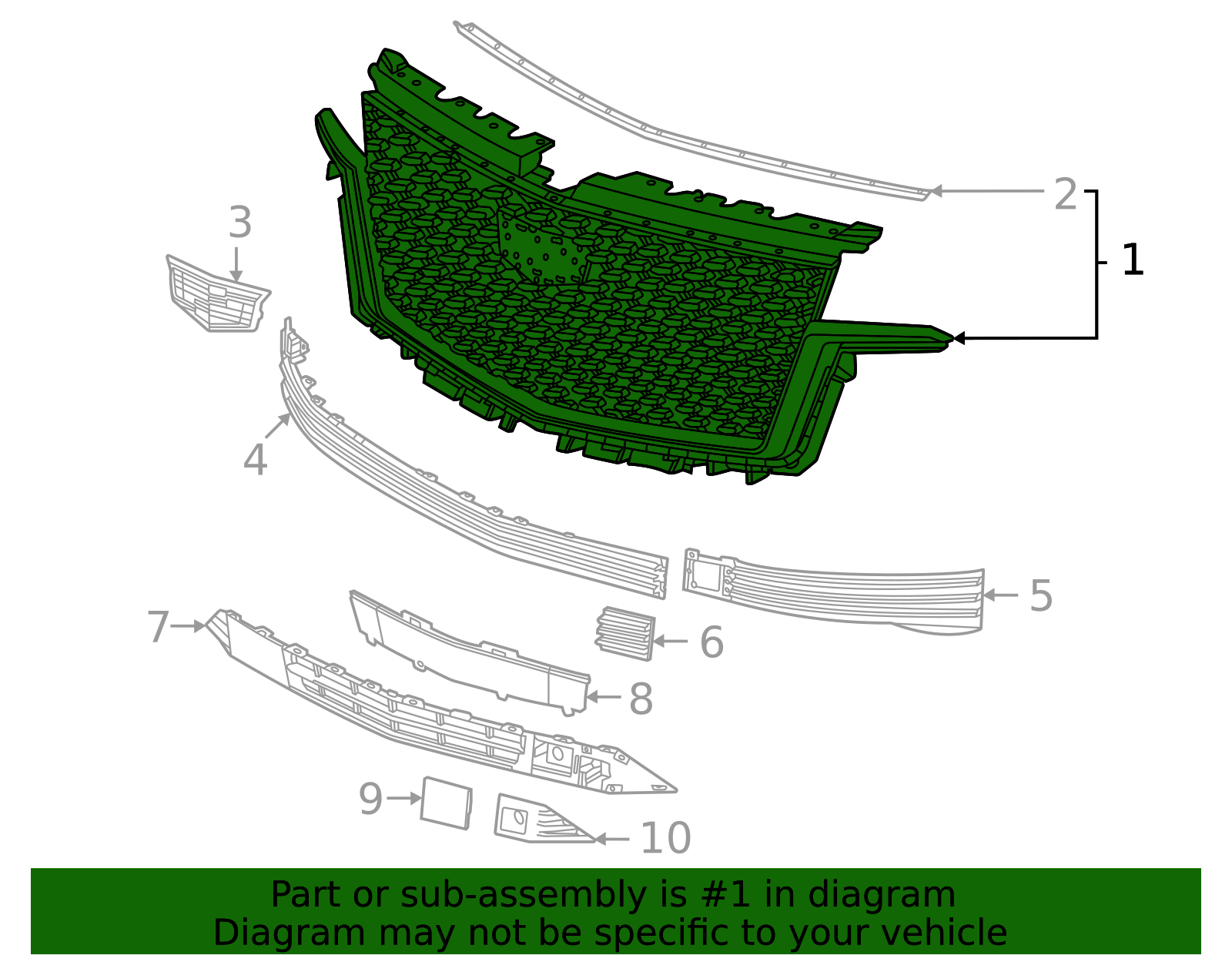 2
1
3
4
5
7
6
8
9
10

Part or sub-assembly is #1 in diagram
Diagram may not be specific to your vehicle