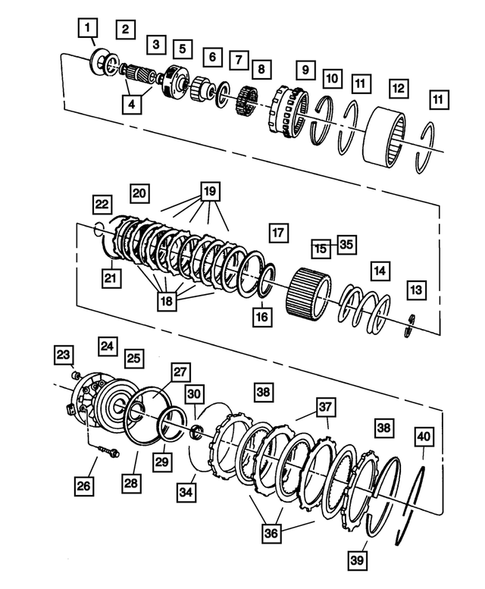 1
2
3
5
6
7
8
9
10
11
12
11
4
22
20
19
17
15
35
14
13
21
18
16
23
24
25
27
30
38
37
38
40
26
28
29
34
36
39