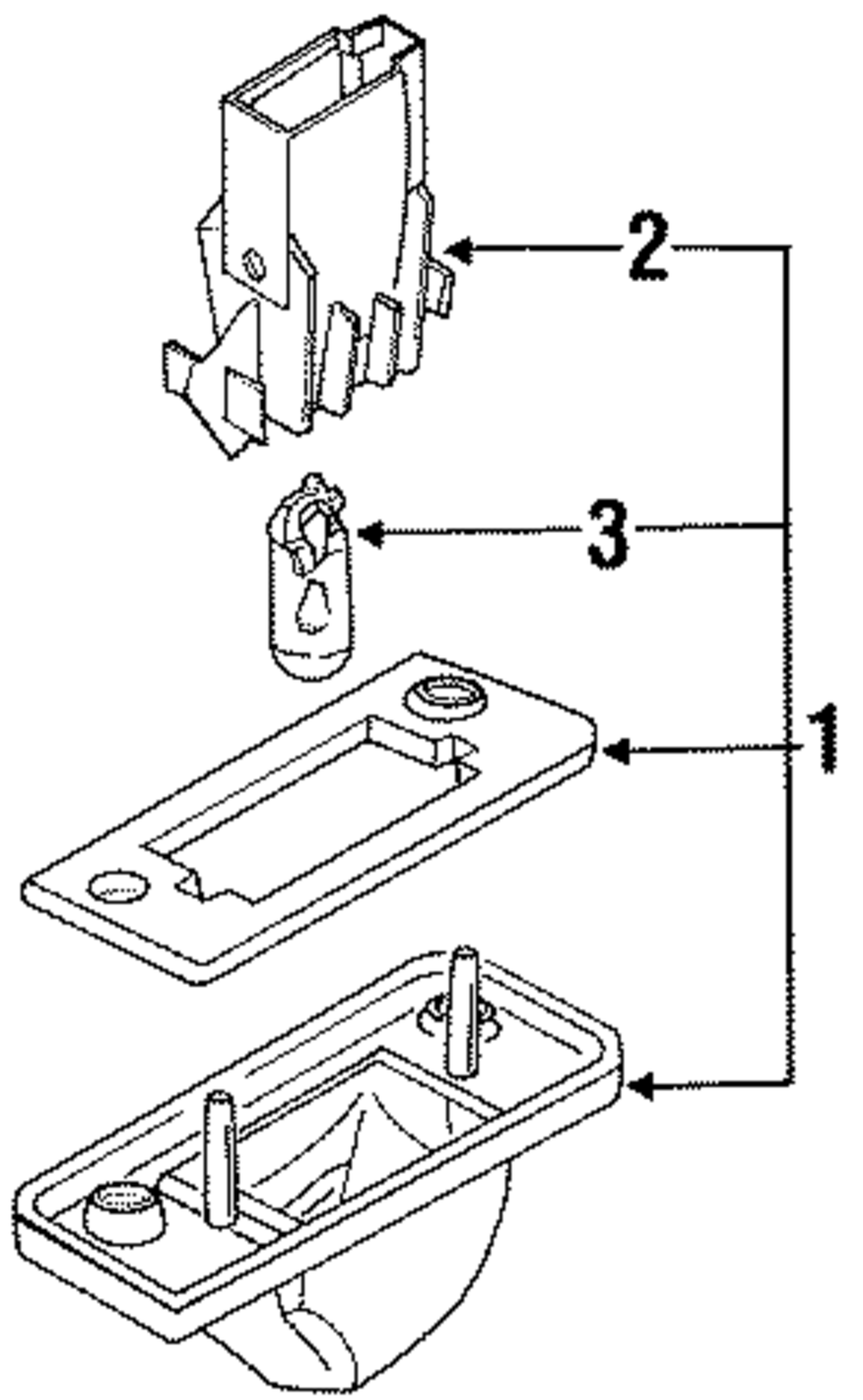 2
3
1