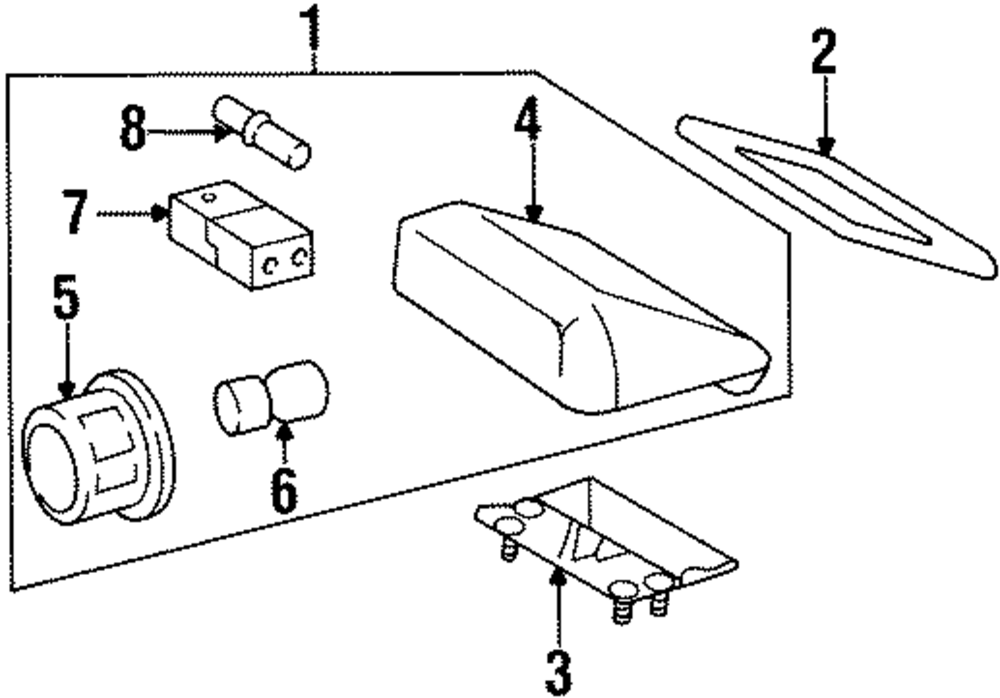 1
2
8
4
7
5
6
3