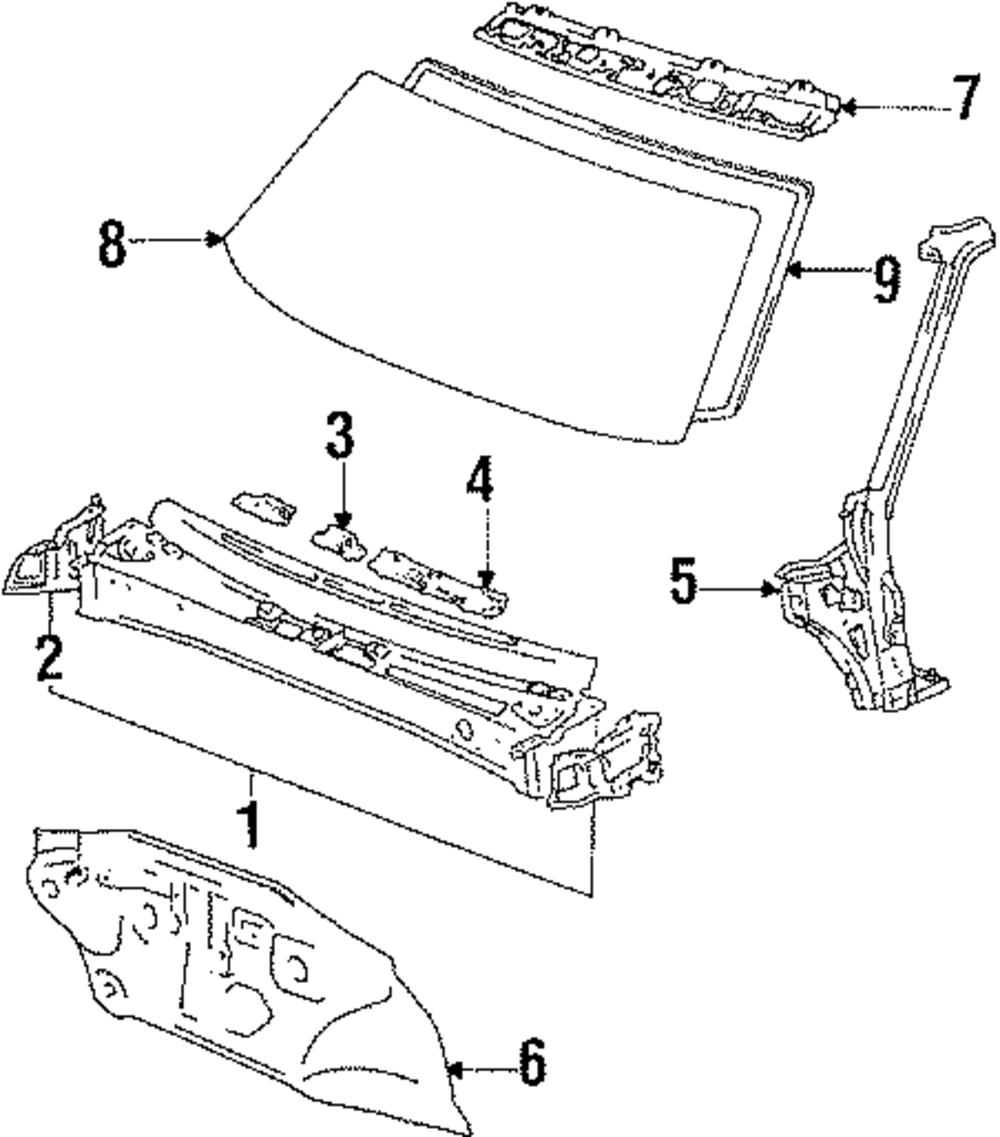 7
8
9
3
4
5
2
1
6