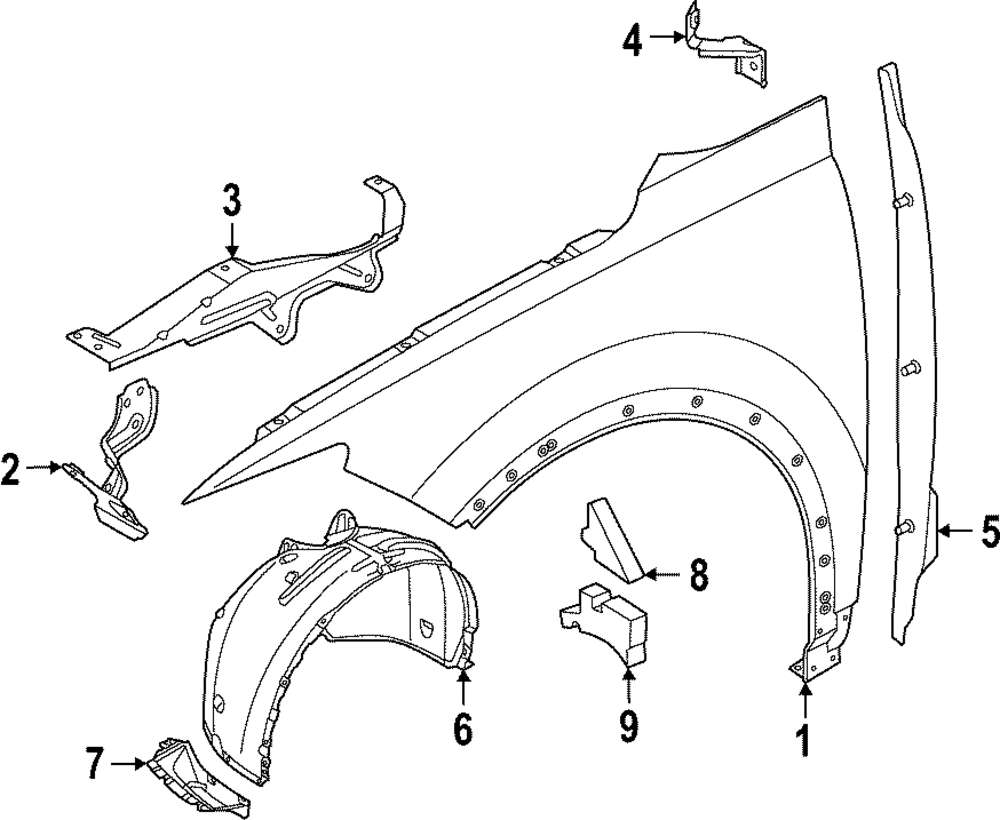 4
3
2
5
8
6
9
1
7