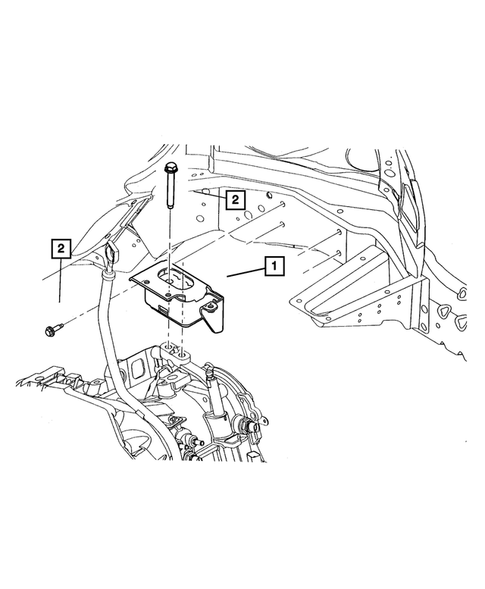 2
2
1