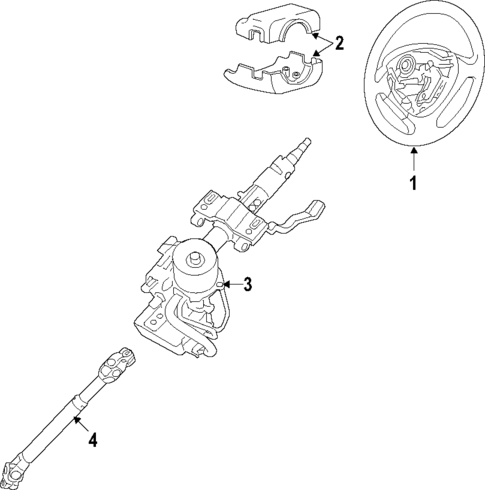 2
1
3
4