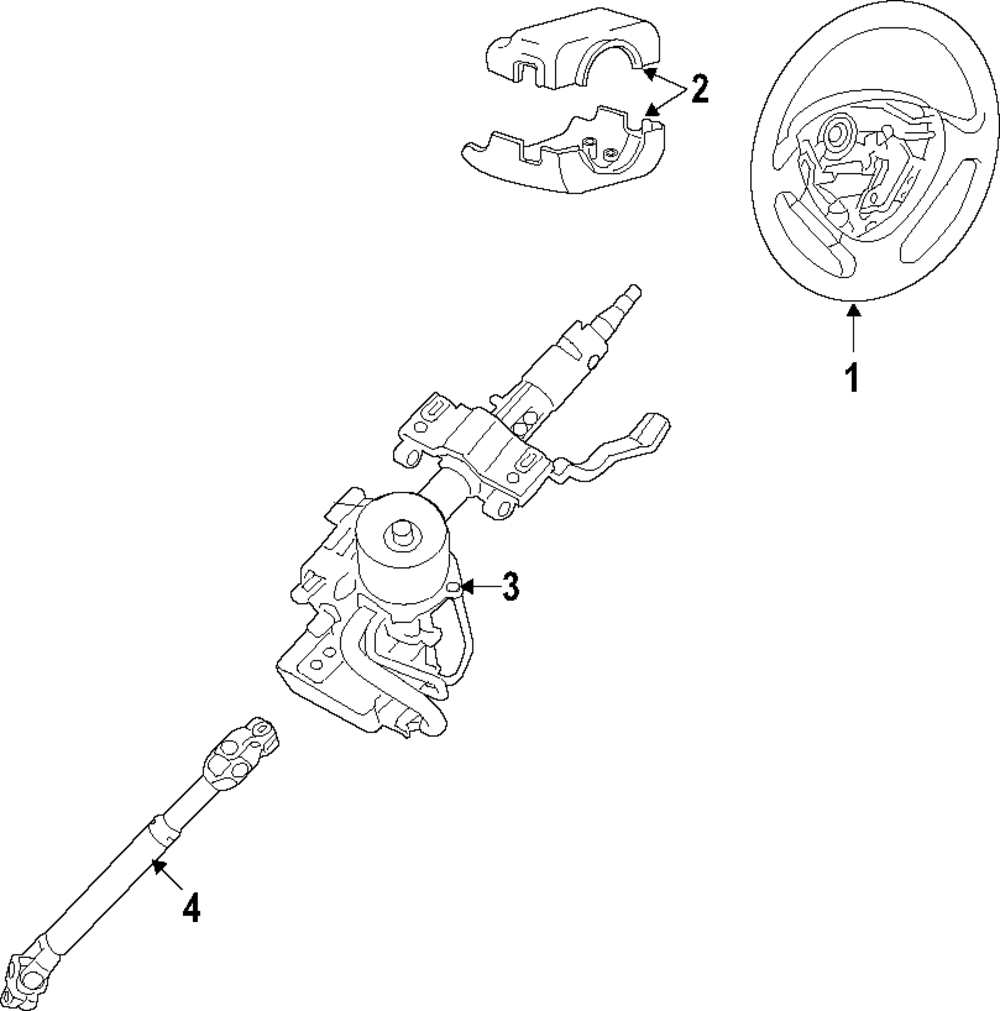 2
1
3
4