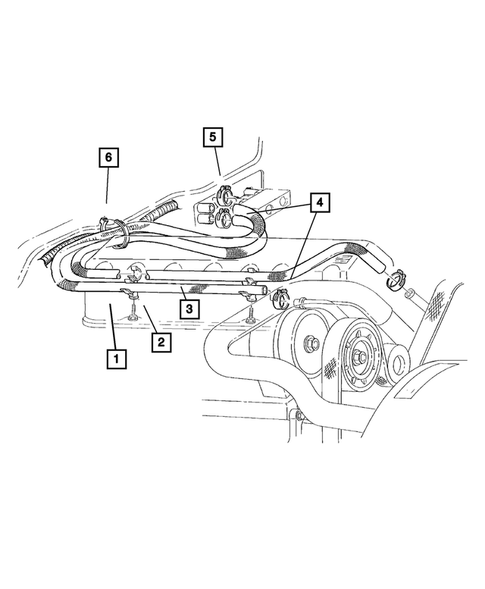 5
6
4
3
2
1