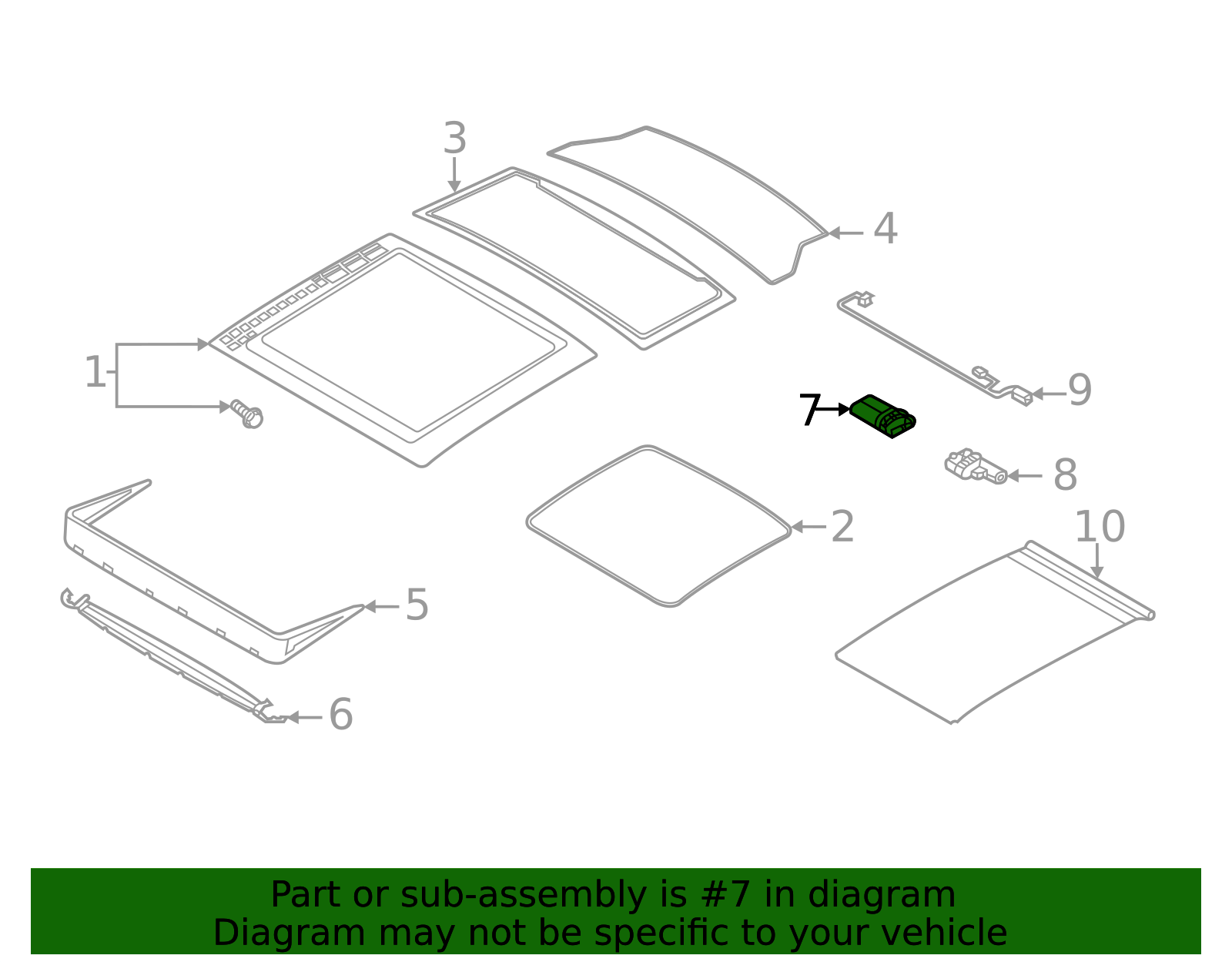 3
4
1
9
7
8
2
10
5
6

Part or sub-assembly is #7 in diagram
Diagram may not be specific to your vehicle