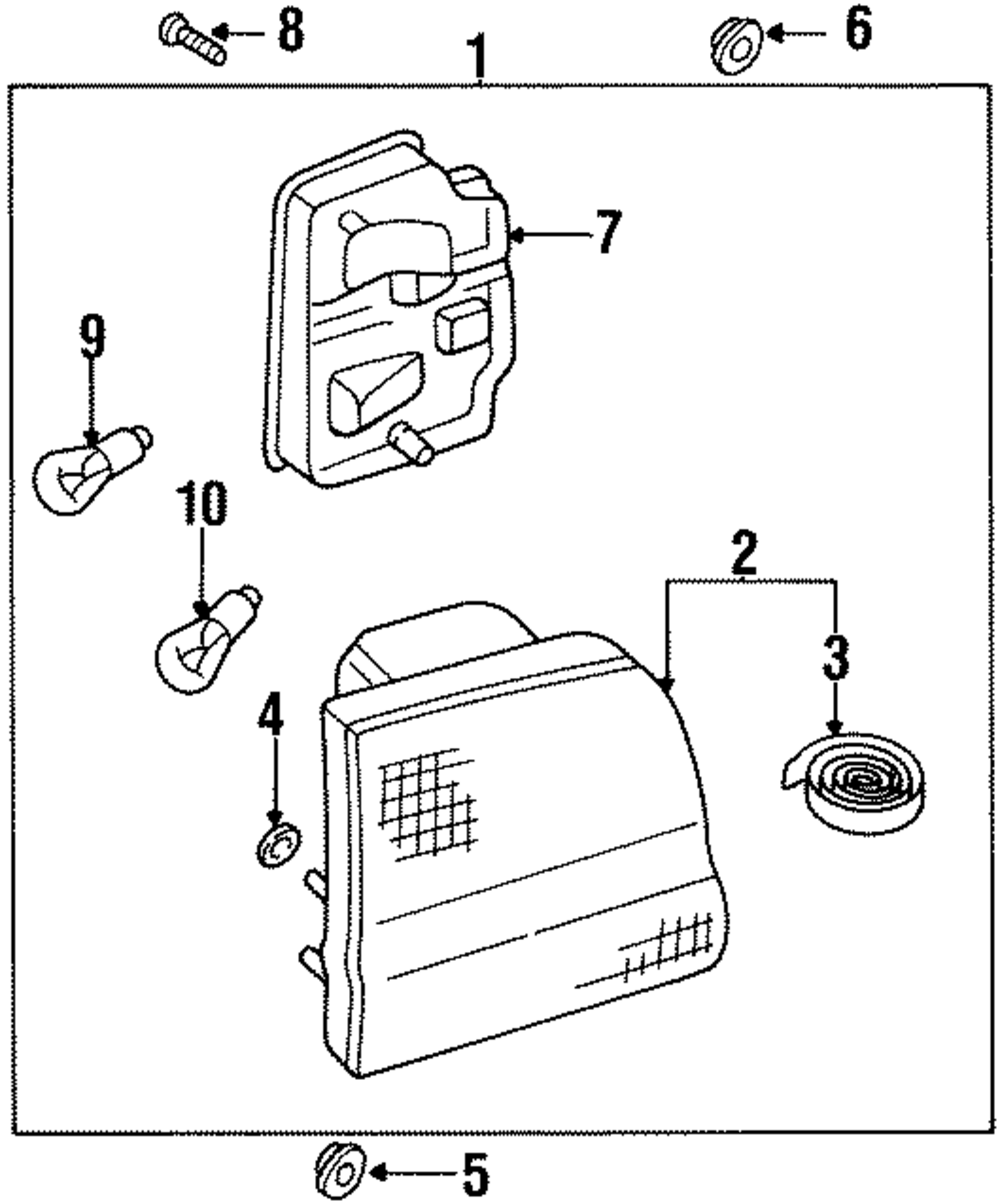 8
1
6
7
9
10
2
3
4
5