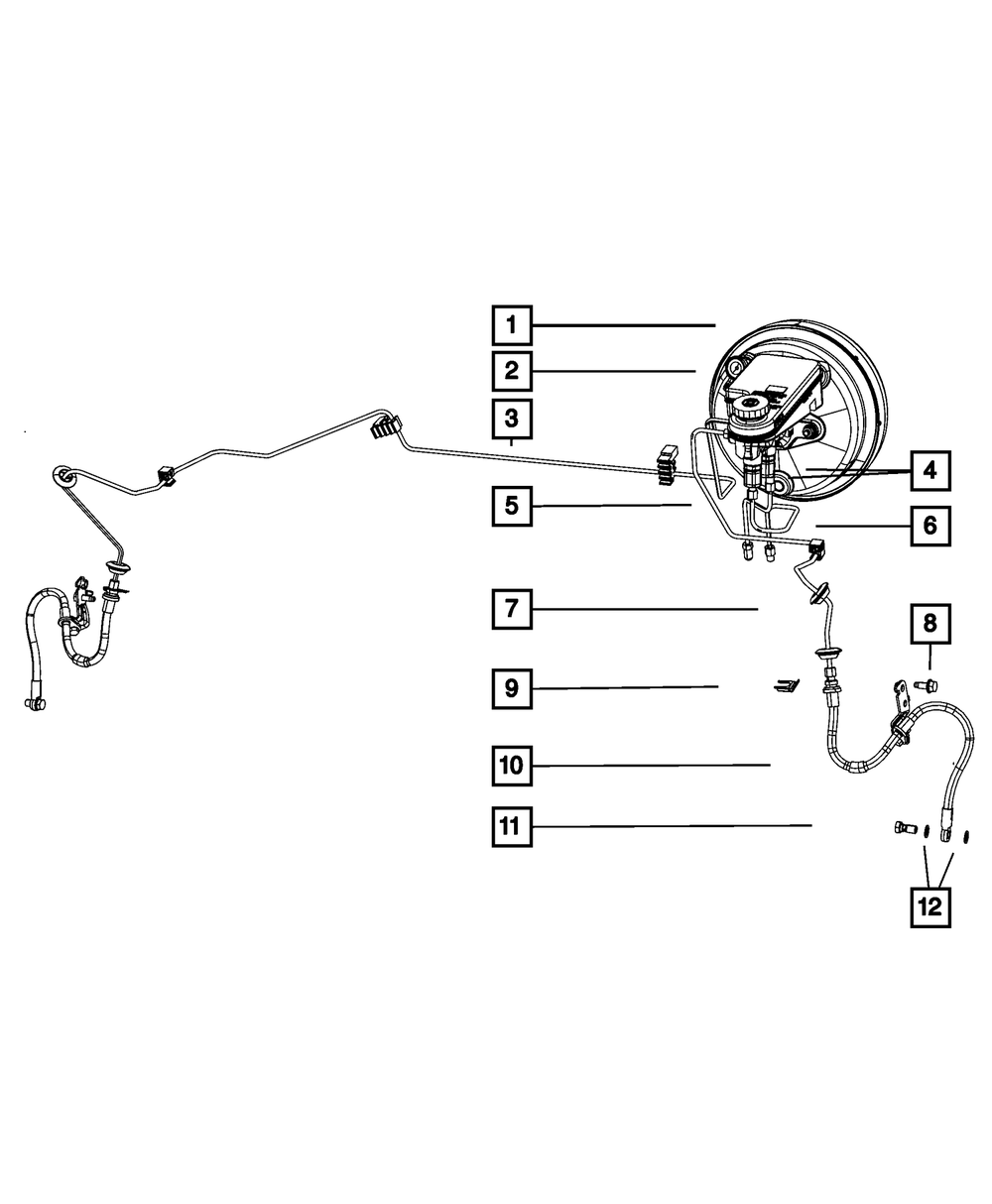 1
2
3
4
5
6
7
8
9
10
11
12