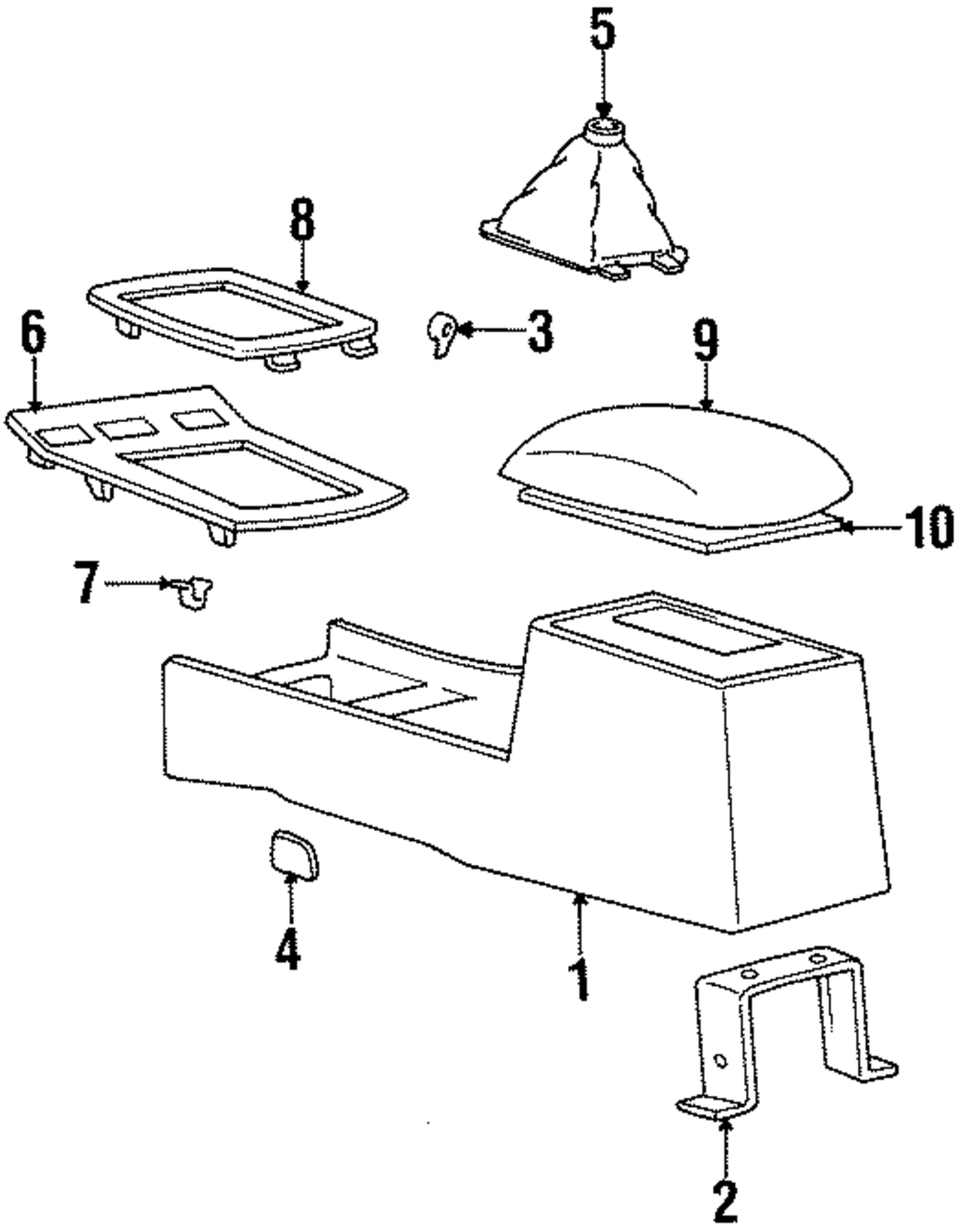 5
8
3
6
9
10
7
4
1
2