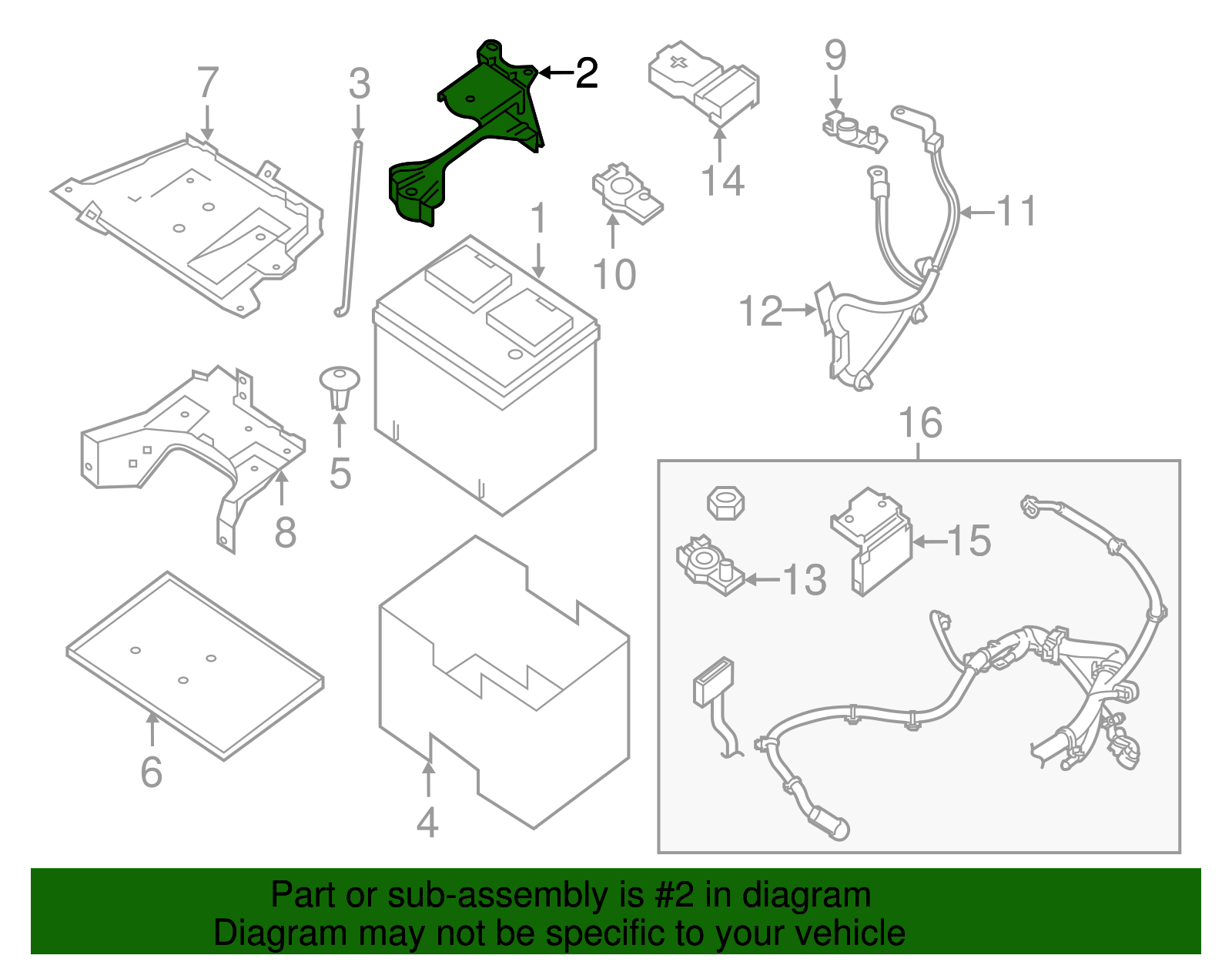 7
3
2
9
14
11
1
10
12
5
8
16
15
13
6
4

Part or sub-assembly is #2 in diagram
Diagram may not be specific to your vehicle