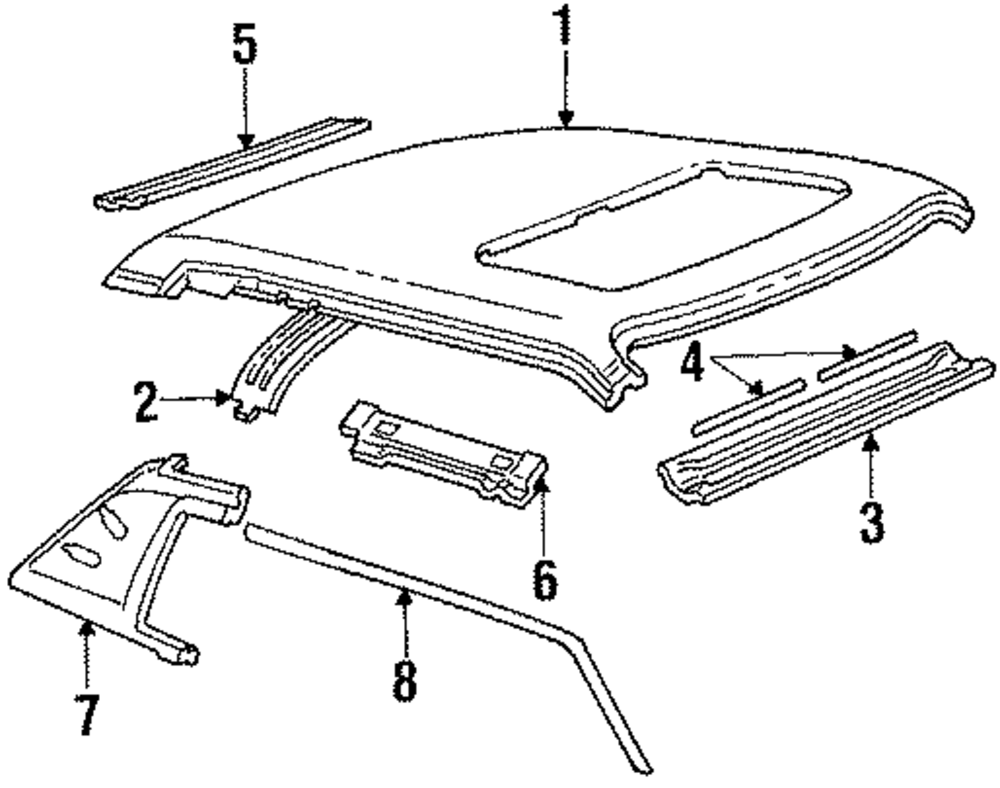 5
1
2
4
3
6
7
8