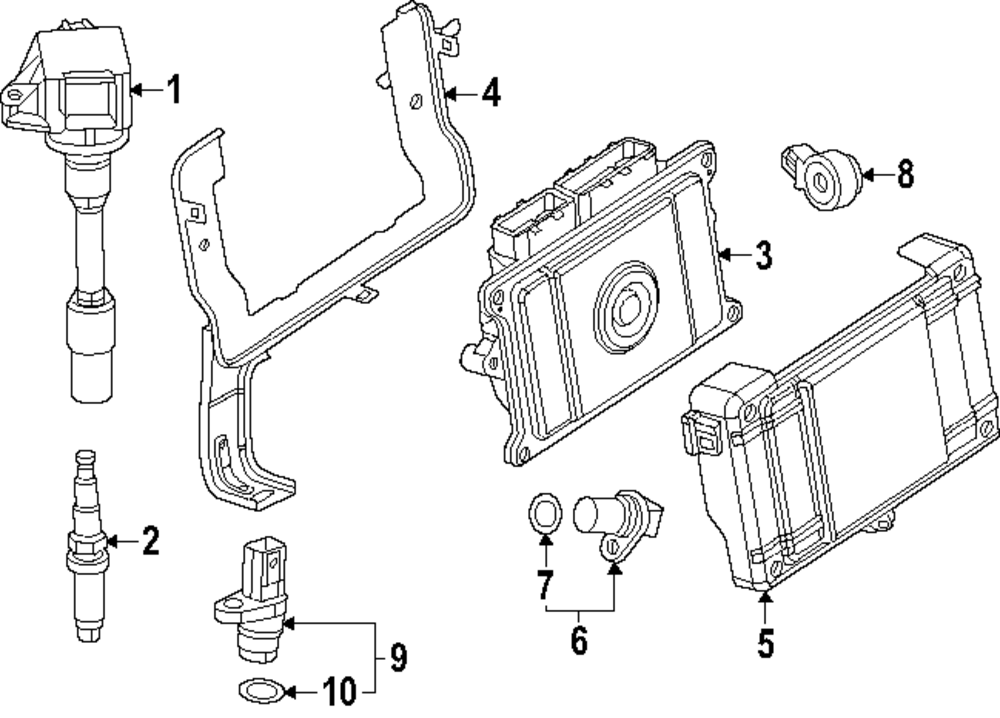 1
4
8
3
2
7
6
5
9
10