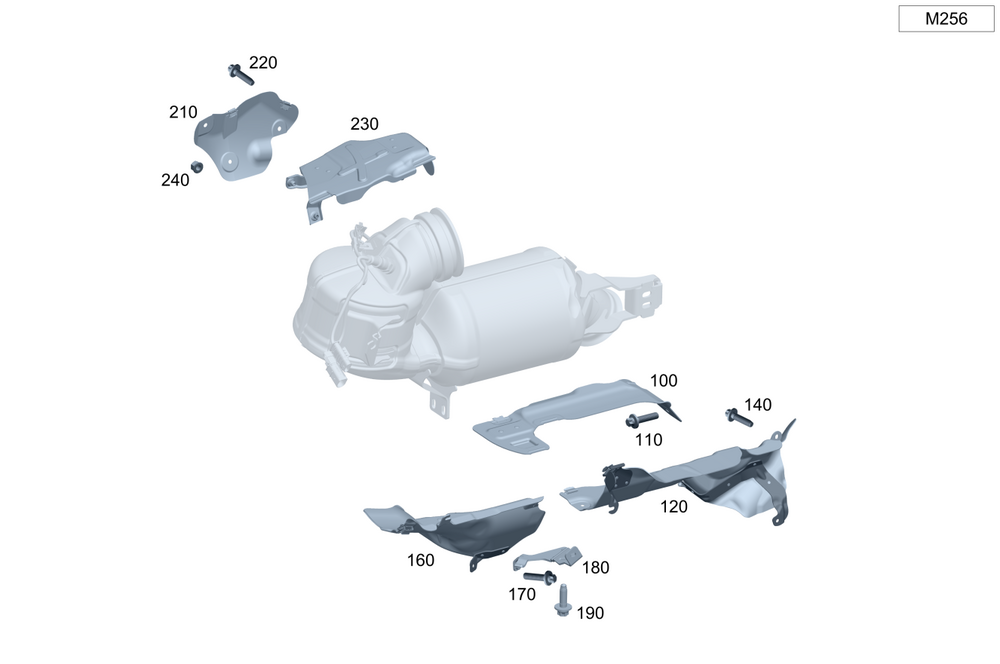 M256

220

210

230

240

100

140

110

120

160

180

170

190