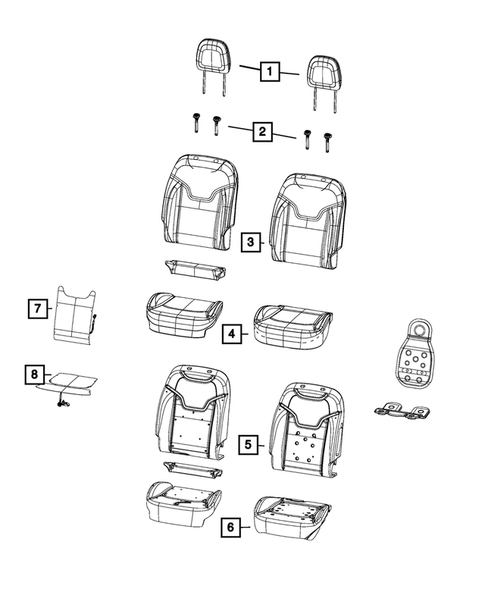 1
2
3
7
4
8
5
6