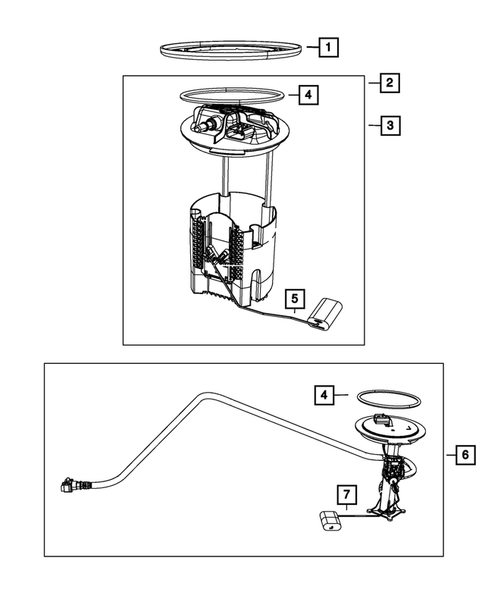 1
2
4
3
5
4
6
7