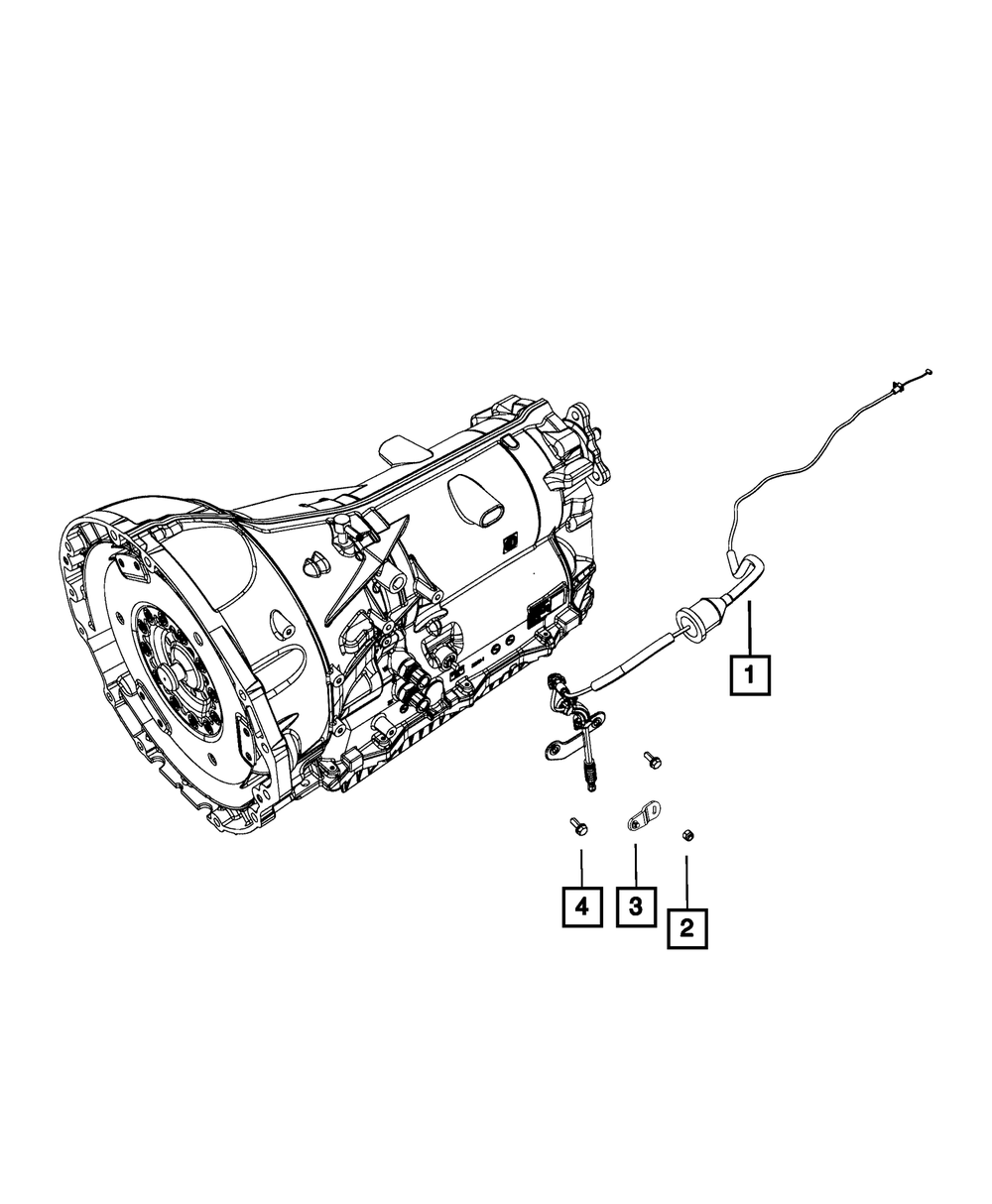 1
4
3
2