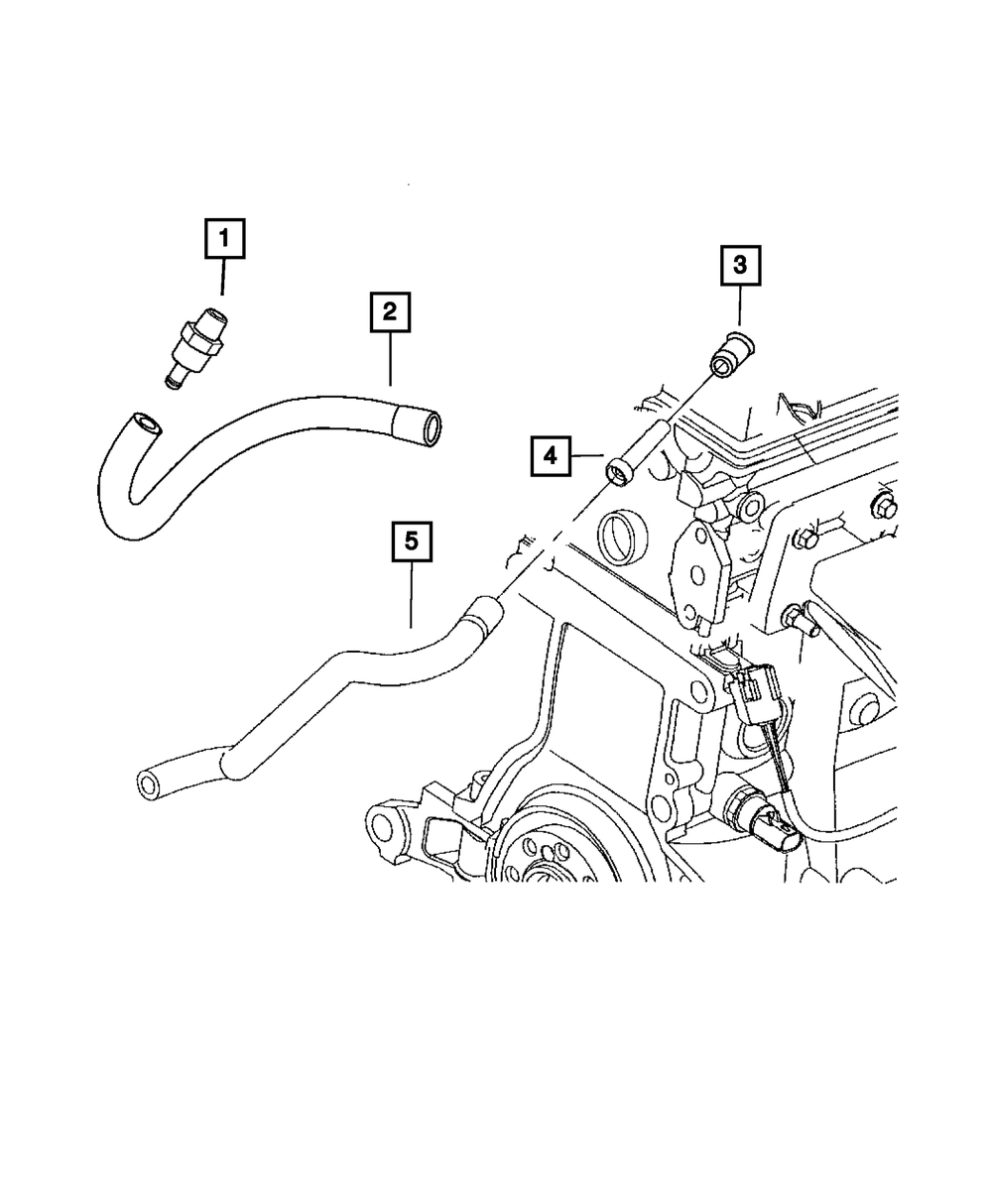 1
2
3
4
5