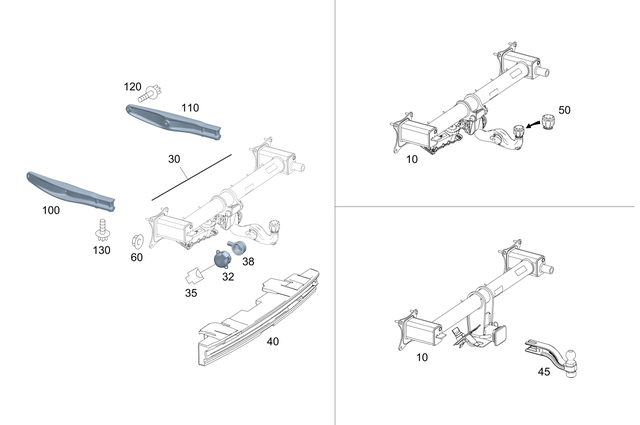 120
110
30
100
130
60
38
32
35
40
50
10
10
45