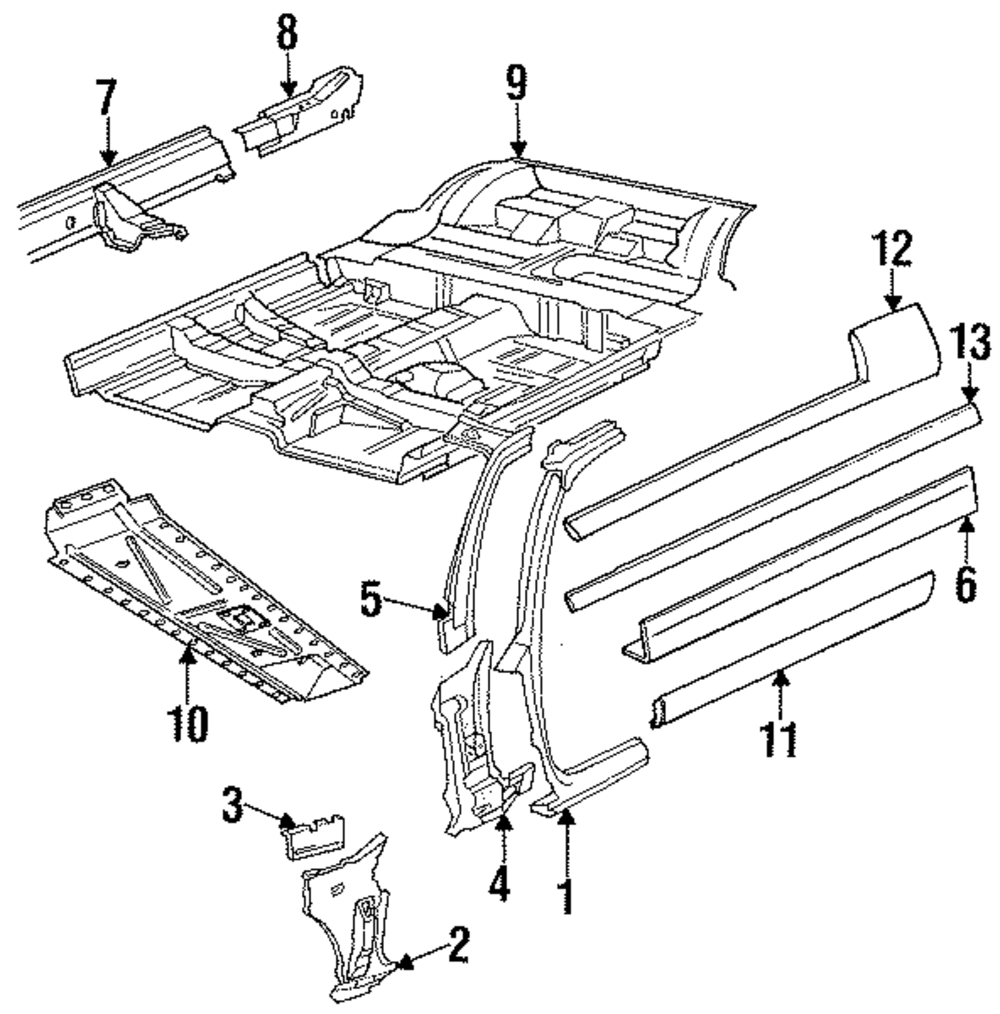 8
7
9
12
13
5
6
10
11
3
4
1
2