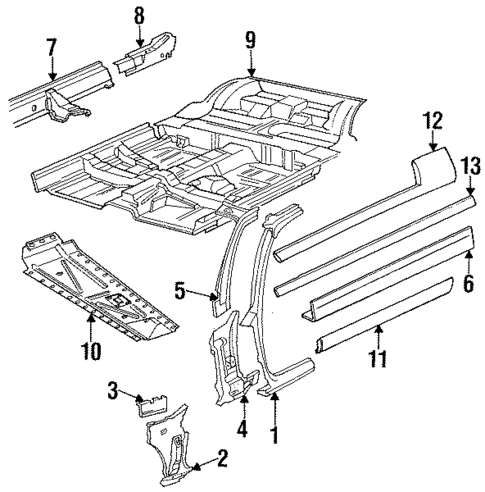 8
7
9
12
13
5
6
10
11
3
4
1
2