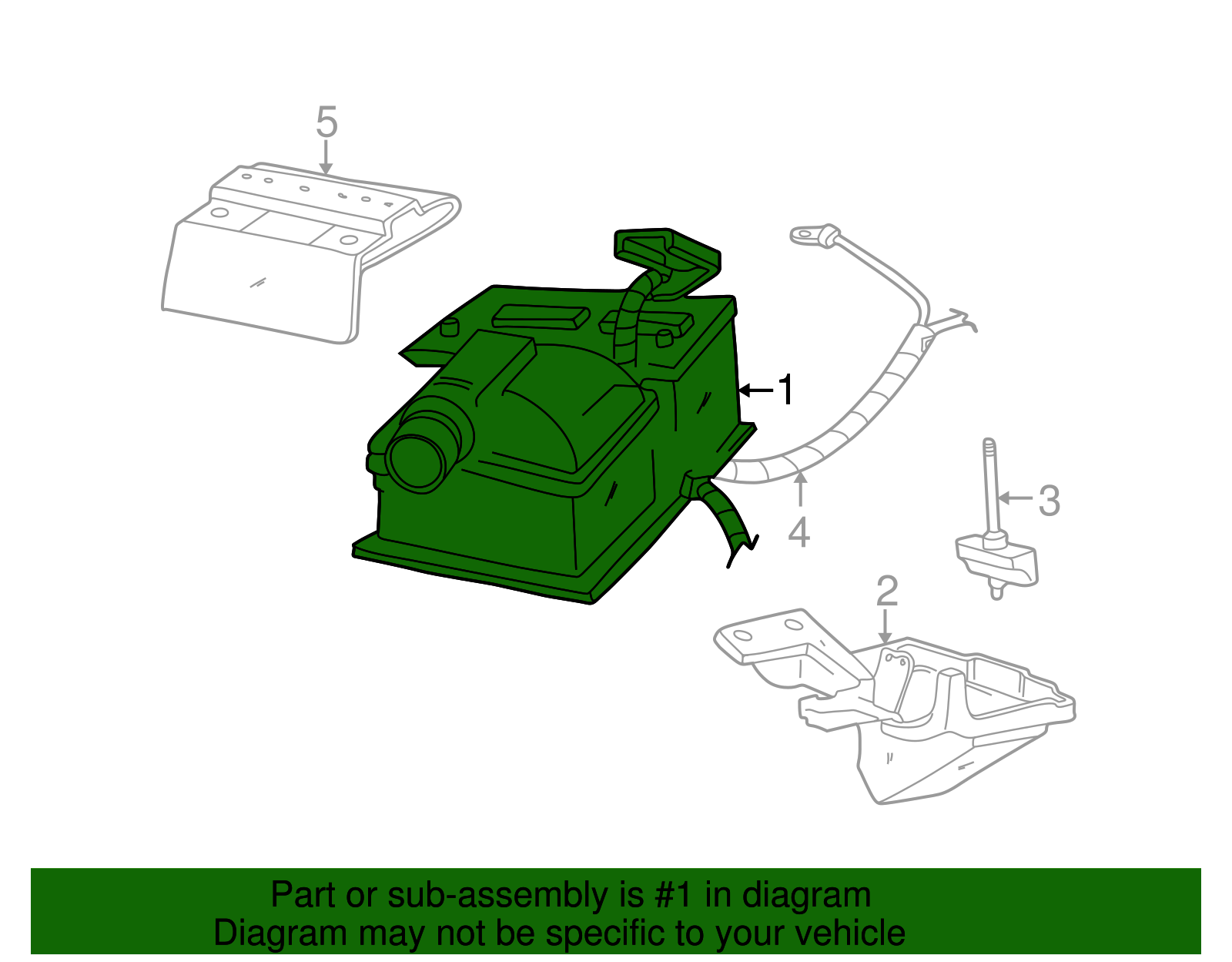 5

1

4

3

2

Part or sub-assembly is #1 in diagram
Diagram may not be specific to your vehicle