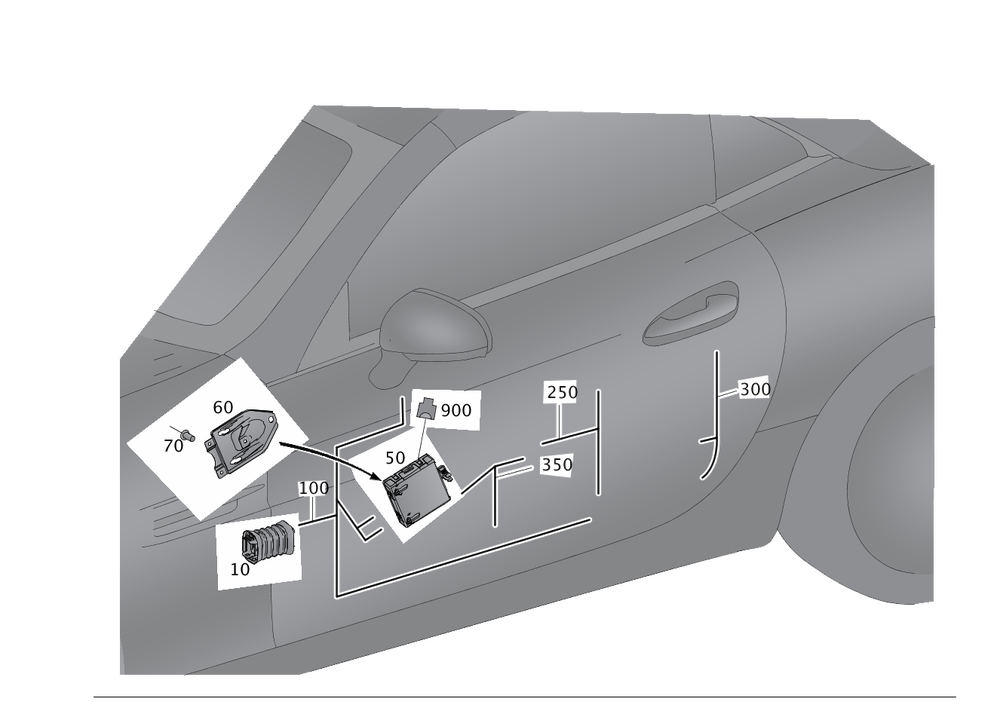 60
70
900
250
300
50
350
100
10