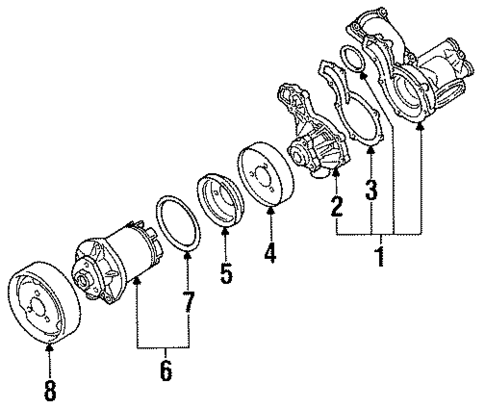 2
3
1
4
5
7
6
8