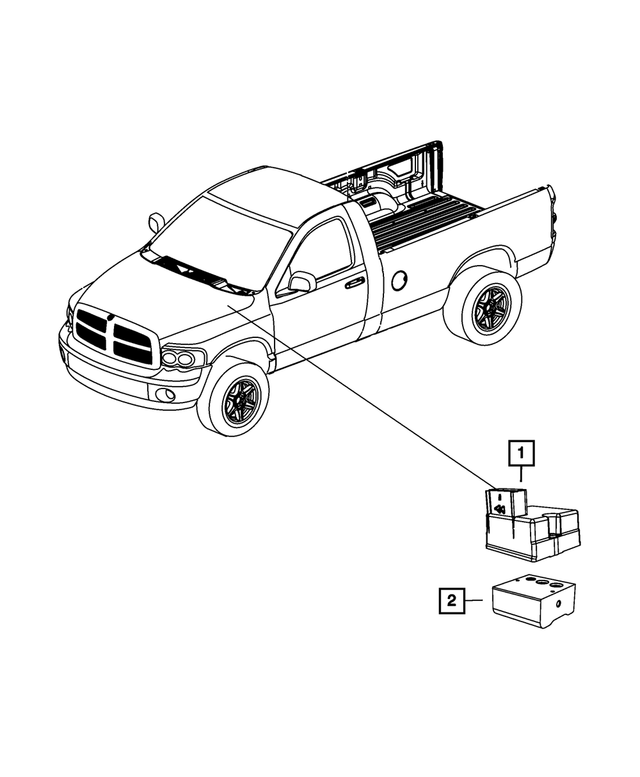 1

2