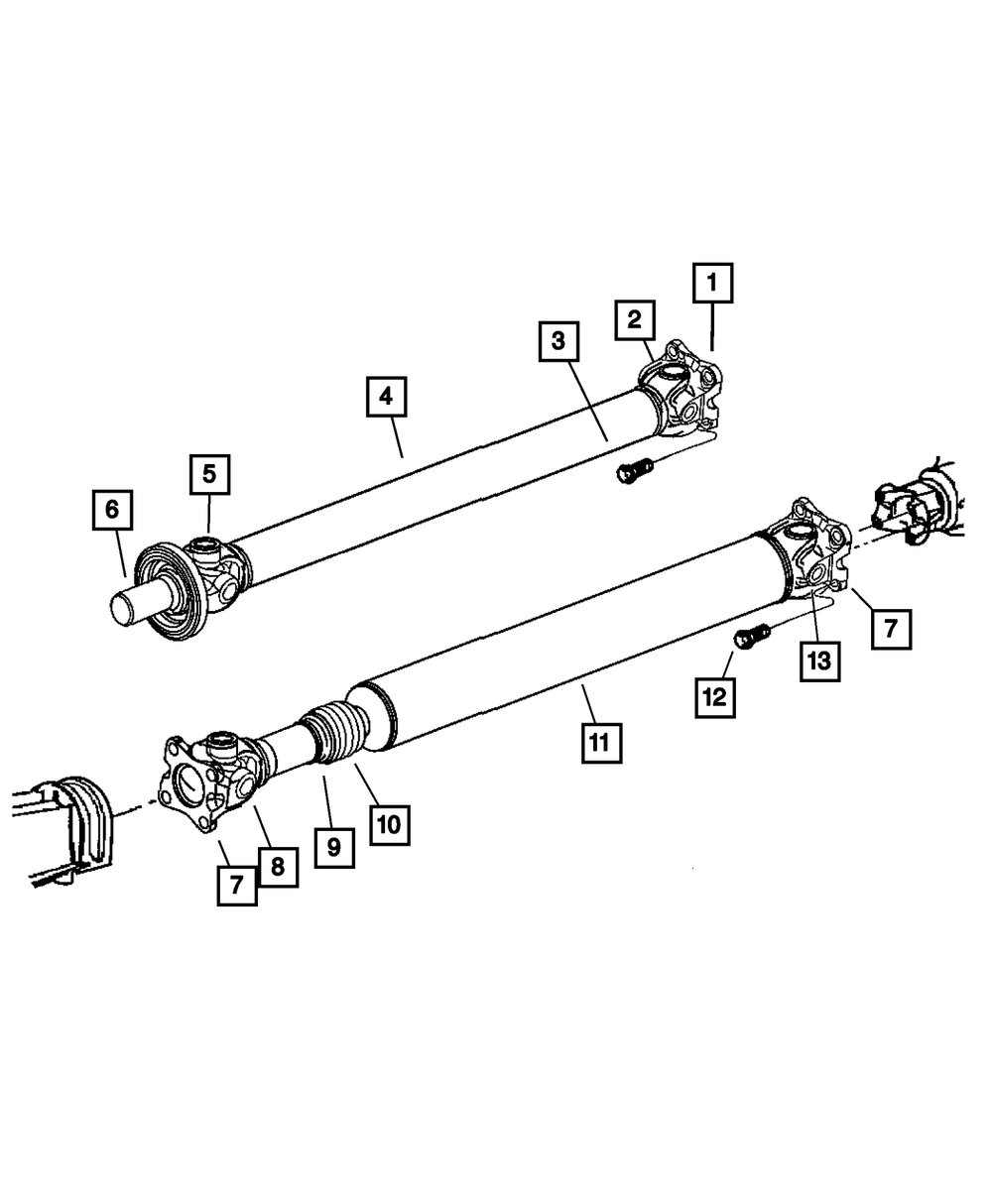 1
2
3
4
5
6
7
13
12
11
10
9
8
7