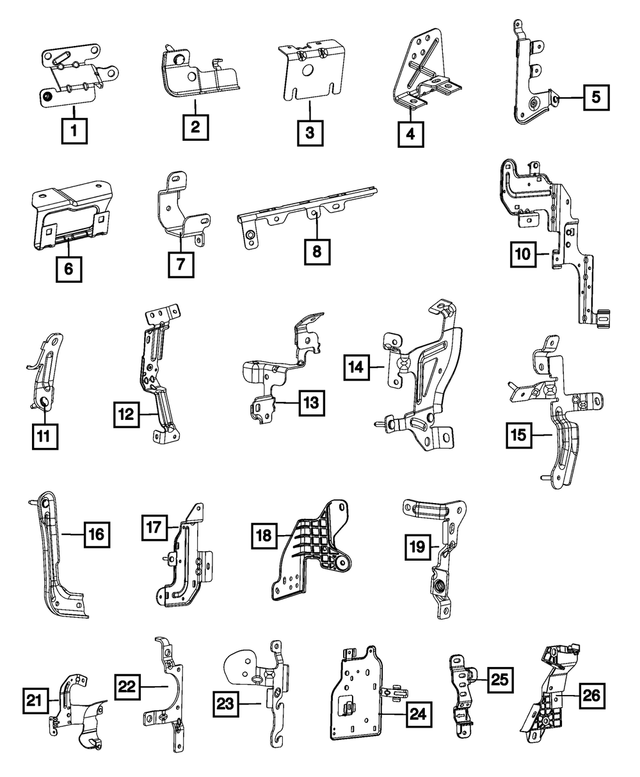 1
2
3
4
5
6
7
8
10
11
12
13
14
15
16
17
18
19
21
22
23
24
25
26